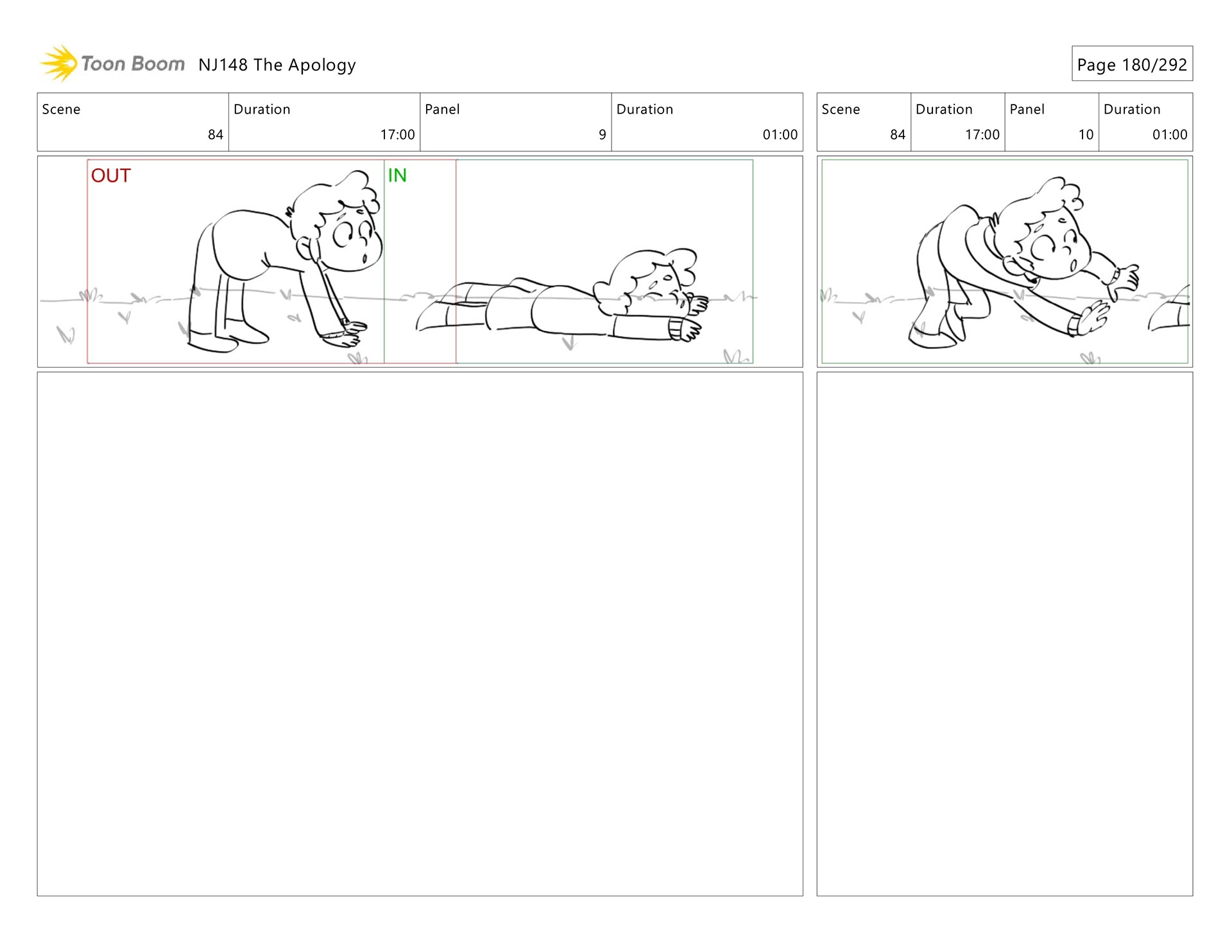 Toon Boom NJ148 The Apology

Page 180/292

| Scene | Duration | Panel | Duration |
|---|---|---|---|
| 84 | 17:00 | 9 | 01:00 |

OUT

IN

| Scene | Duration | Panel | Duration |
|---|---|---|---|
| 84 | 17:00 | 10 | 01:00 |