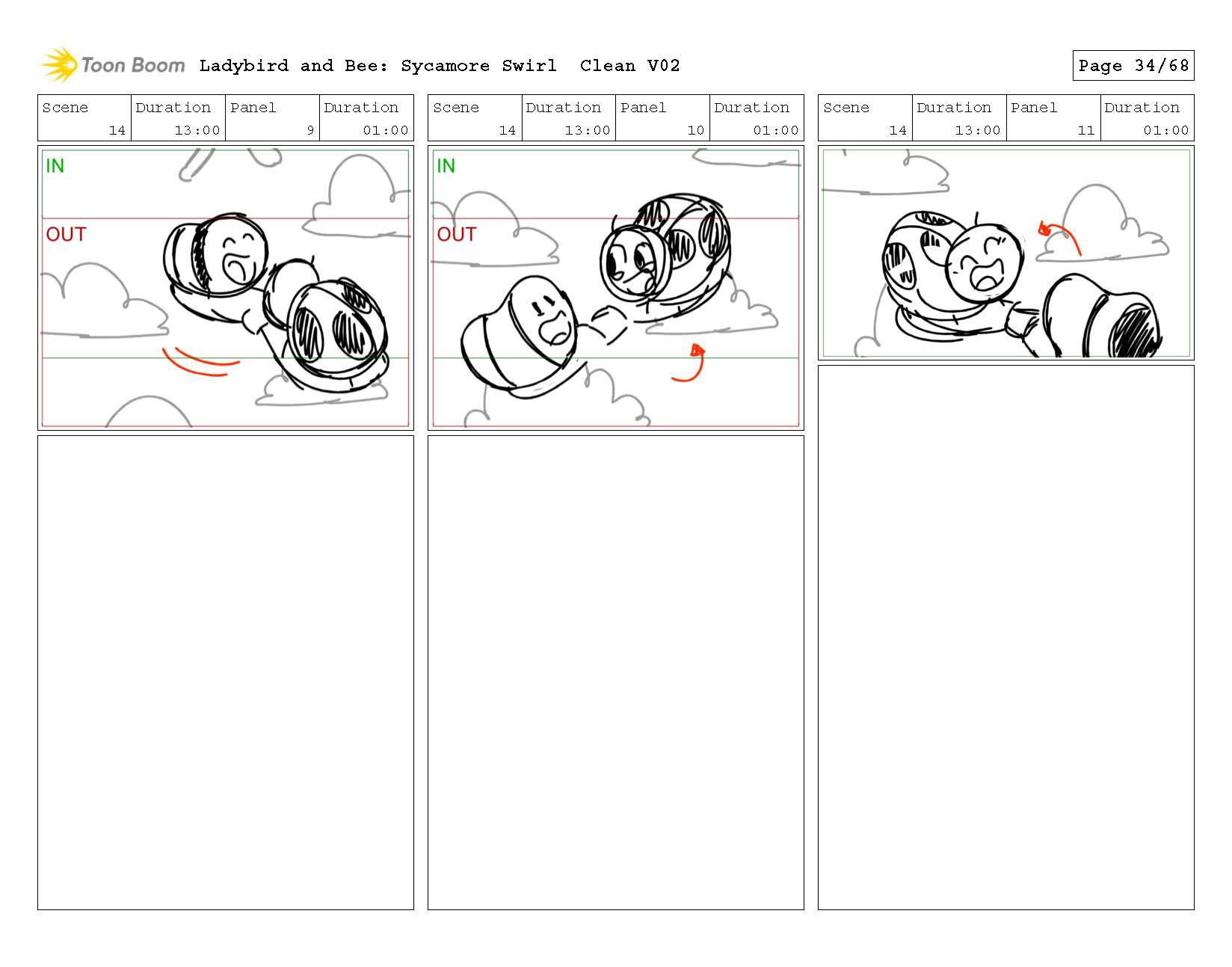 Toon Boom Ladybird and Bee: Sycamore Swirl Clean V02

Page 34/68

| Scene | Duration | Panel | Duration |
|---|---|---|---|
| 14 | 13:00 | 9 | 01:00 |

IN

OUT

| Scene | Duration | Panel | Duration |
|---|---|---|---|
| 14 | 13:00 | 10 | 01:00 |

IN

OUT

| Scene | Duration | Panel | Duration |
|---|---|---|---|
| 14 | 13:00 | 11 | 01:00 |