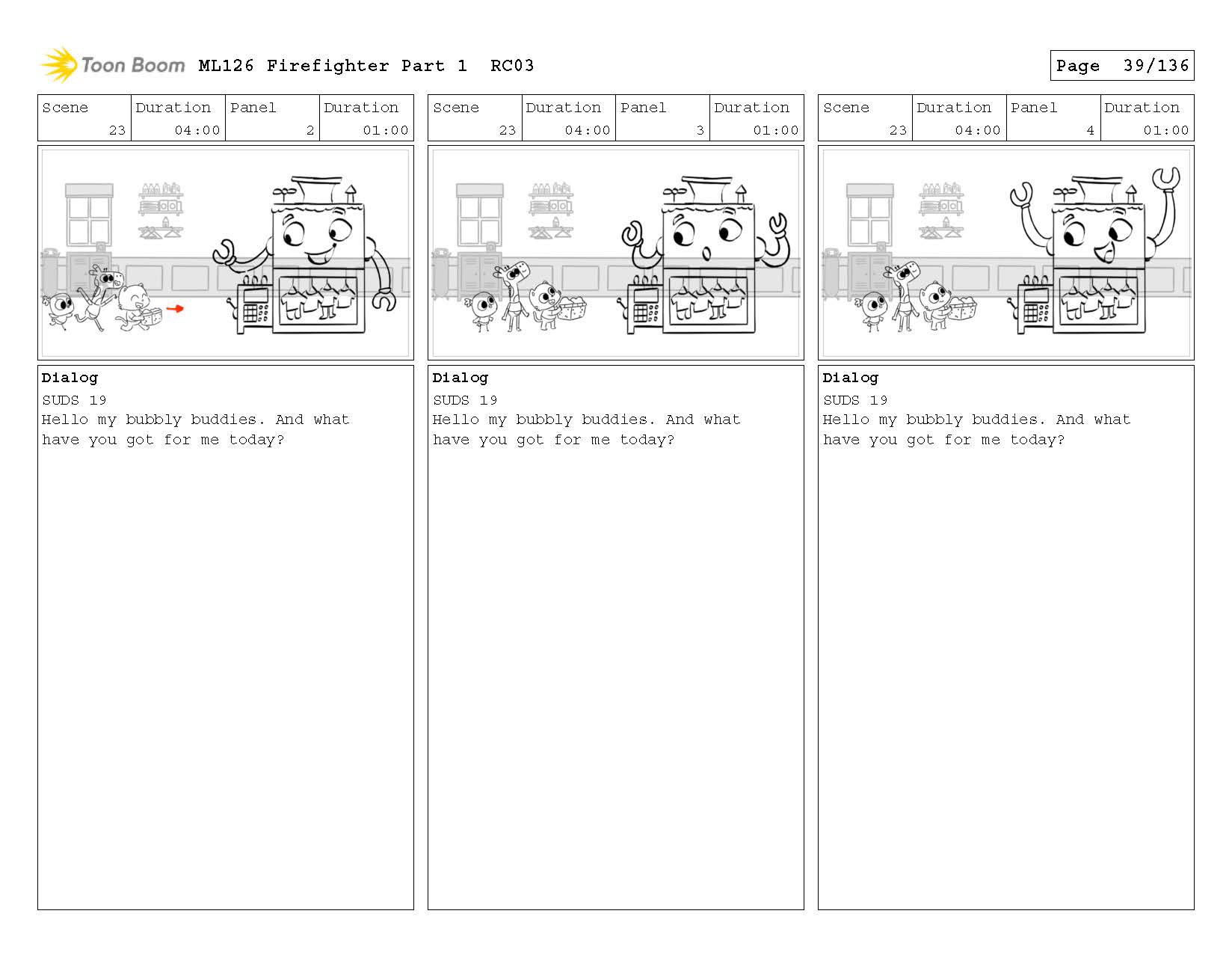 Toon Boom ML126 Firefighter Part 1 RC03

Page 39/136

| Scene | Duration | Panel | Duration |
|---|---|---|---|
| 23 | 04:00 | 2 | 01:00 |

Dialog
SUDS 19
Hello my bubbly buddies. And what have you got for me today?

| Scene | Duration | Panel | Duration |
|---|---|---|---|
| 23 | 04:00 | 3 | 01:00 |

Dialog
SUDS 19
Hello my bubbly buddies. And what have you got for me today?

| Scene | Duration | Panel | Duration |
|---|---|---|---|
| 23 | 04:00 | 4 | 01:00 |

Dialog
SUDS 19
Hello my bubbly buddies. And what have you got for me today?