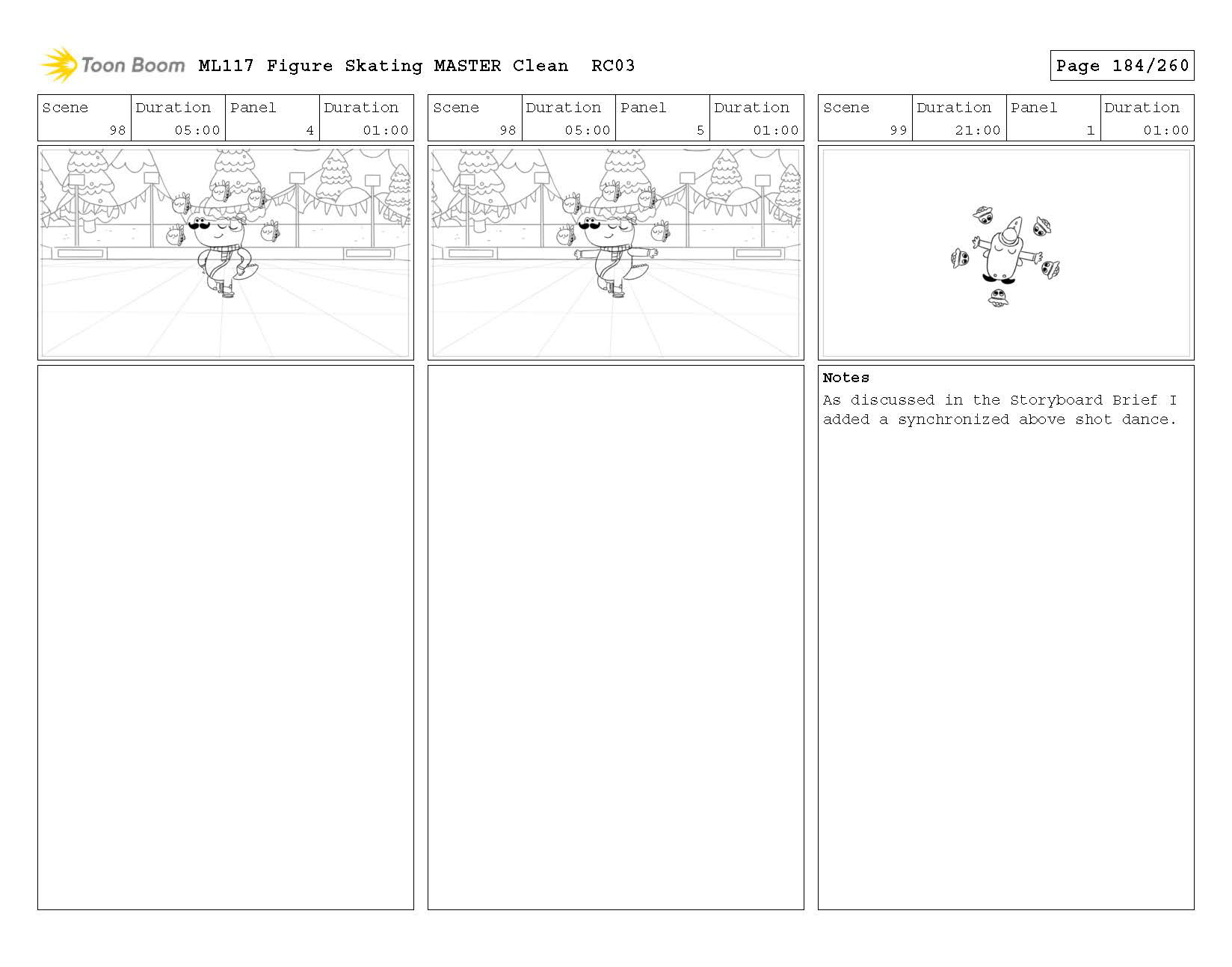 Toon Boom ML117 Figure Skating MASTER Clean RC03

Page 184/260

| Scene | Duration | Panel | Duration |
|---|---|---|---|
| 98 | 05:00 | 4 | 01:00 |

| Scene | Duration | Panel | Duration |
|---|---|---|---|
| 98 | 05:00 | 5 | 01:00 |

| Scene | Duration | Panel | Duration |
|---|---|---|---|
| 99 | 21:00 | 1 | 01:00 |

Notes
As discussed in the Storyboard Brief I added a synchronized above shot dance.