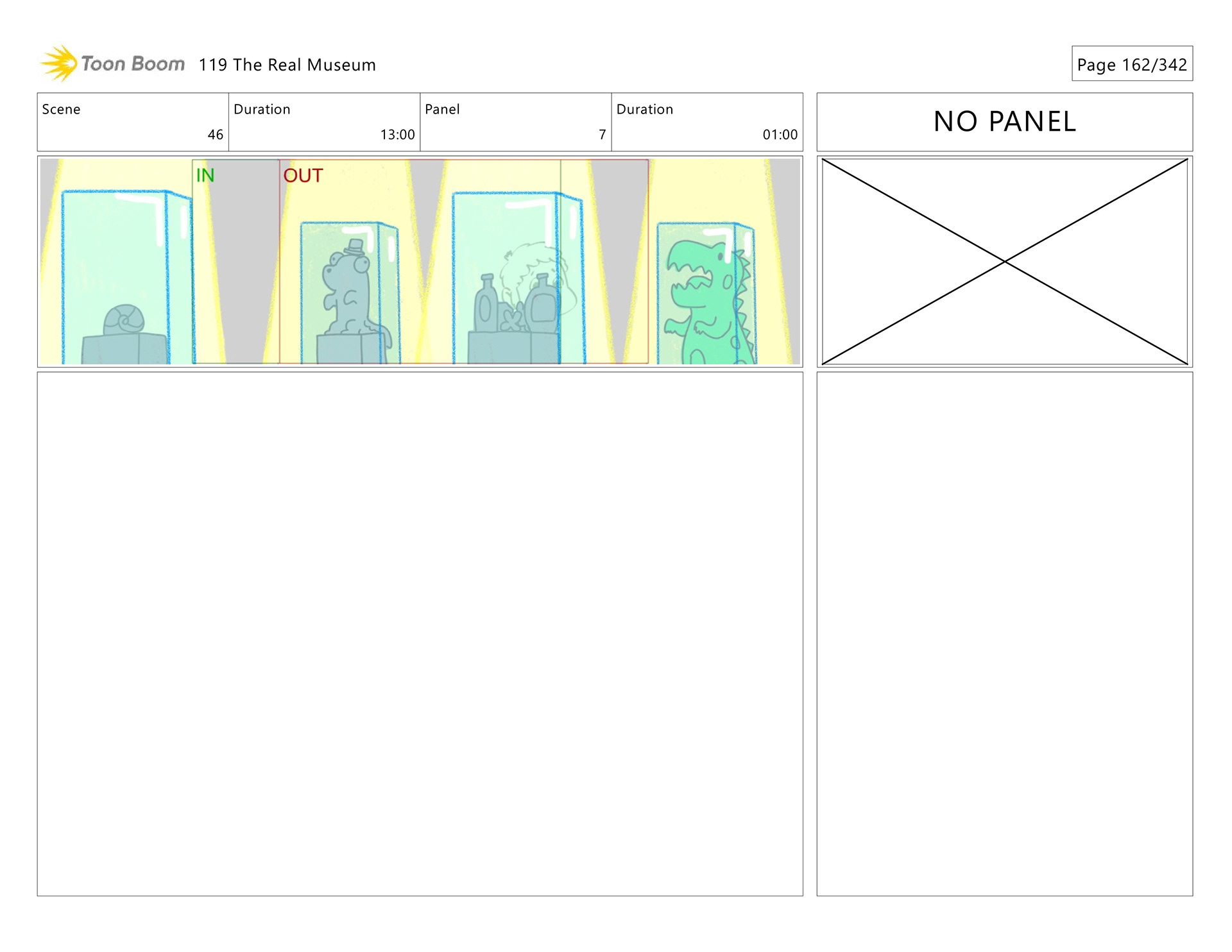 Toon Boom 119 The Real Museum

Page 162/342

| Scene | Duration | Panel | Duration |
|---|---|---|---|
| 46 | 13:00 | 7 | 01:00 |

NO PANEL

IN

OUT