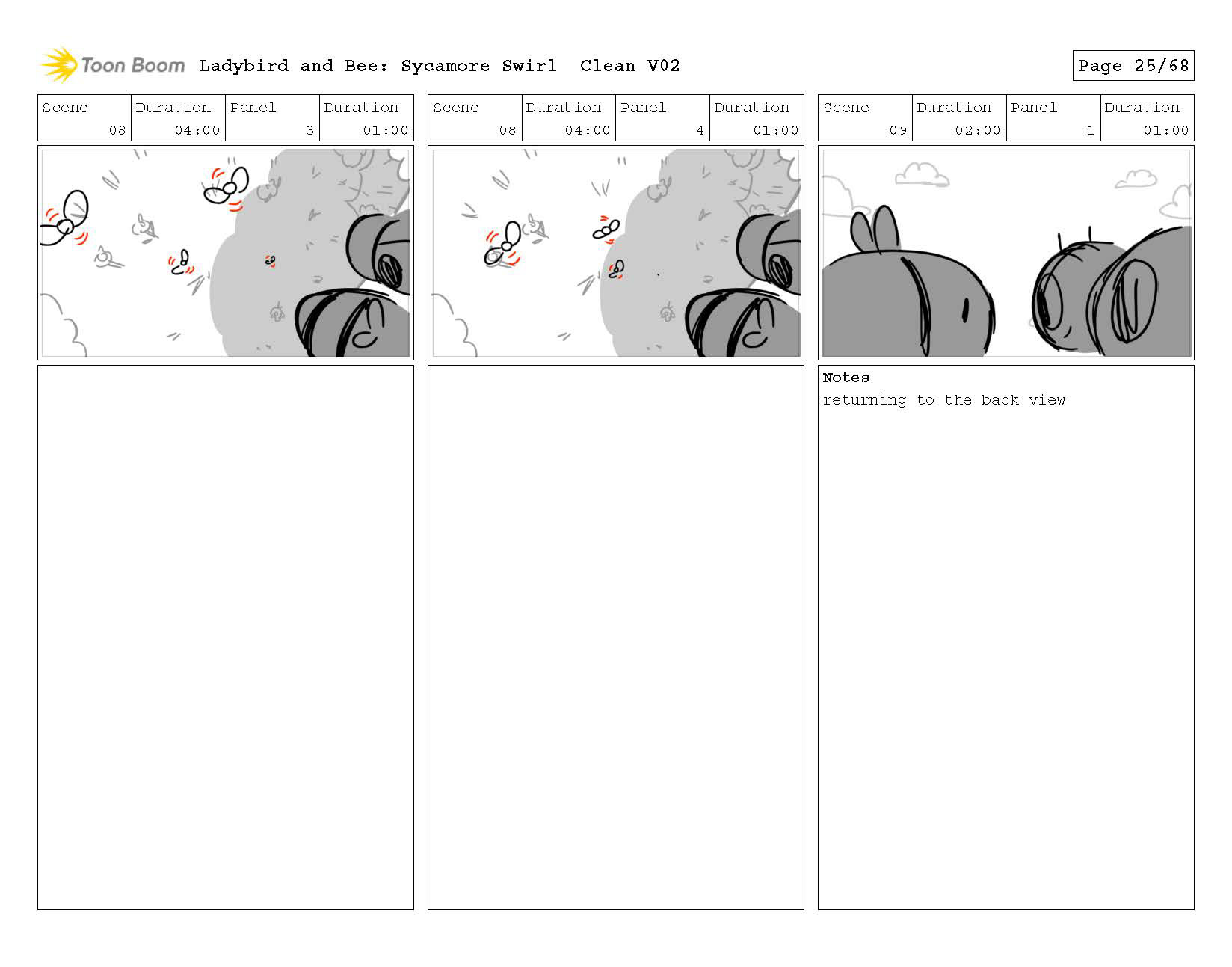 Toon Boom Ladybird and Bee: Sycamore Swirl Clean V02

Page 25/68

| Scene | Duration | Panel | Duration |
|---|---|---|---|
| 08 | 04:00 | 3 | 01:00 |

| Scene | Duration | Panel | Duration |
|---|---|---|---|
| 08 | 04:00 | 4 | 01:00 |

| Scene | Duration | Panel | Duration |
|---|---|---|---|
| 09 | 02:00 | 1 | 01:00 |

Notes
returning to the back view