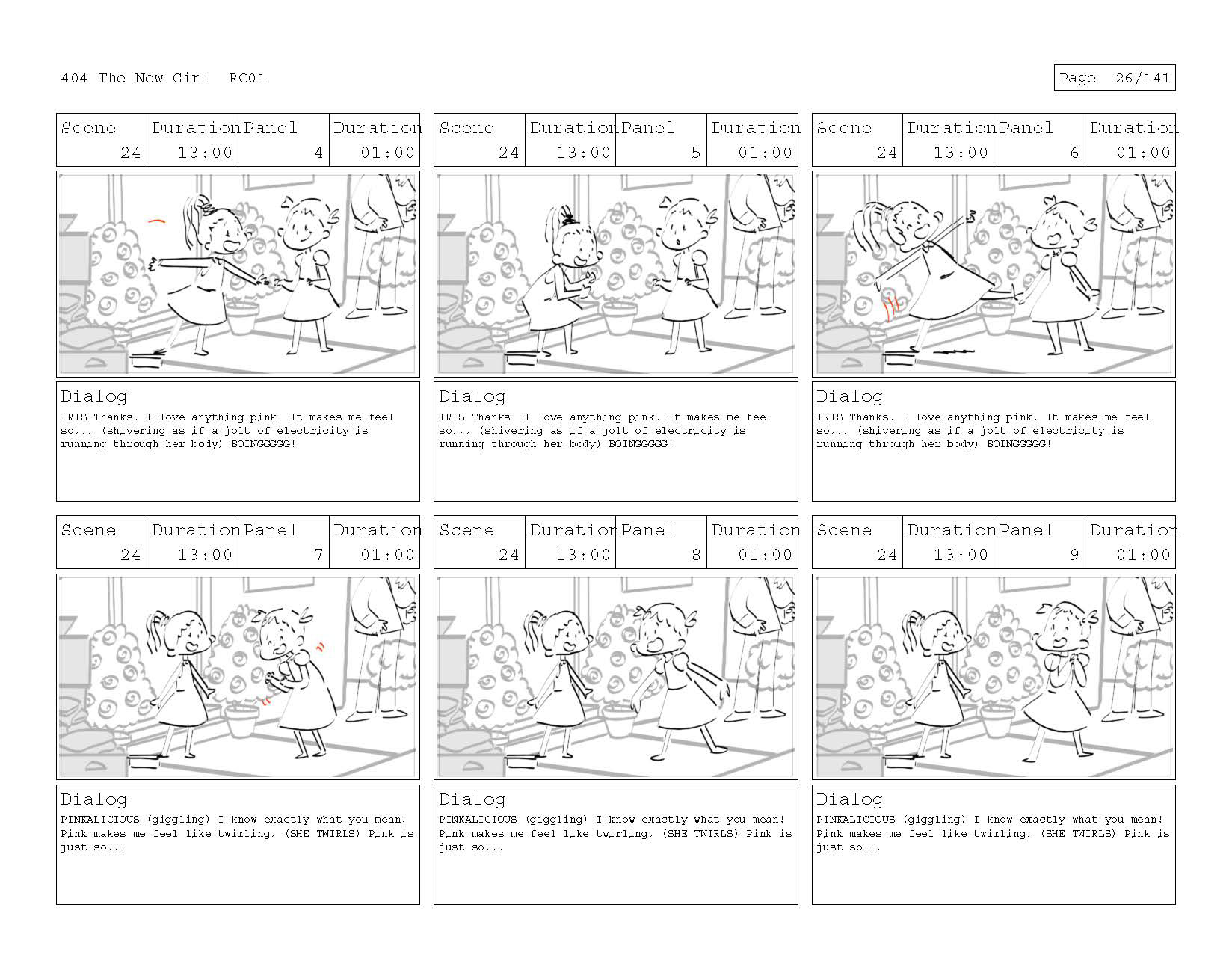 404 The New Girl RC01

Page 26/141

| Scene | Duration | Panel | Duration |
|---|---|---|---|
| 24 | 13:00 | 4 | 01:00 |

Dialog
IRIS Thanks. I love anything pink. It makes me feel so... (shivering as if a jolt of electricity is running through her body) BOINGGGGG!

| Scene | Duration | Panel | Duration |
|---|---|---|---|
| 24 | 13:00 | 5 | 01:00 |

Dialog
IRIS Thanks. I love anything pink. It makes me feel so... (shivering as if a jolt of electricity is running through her body) BOINGGGGG!

| Scene | Duration | Panel | Duration |
|---|---|---|---|
| 24 | 13:00 | 6 | 01:00 |

Dialog
IRIS Thanks. I love anything pink. It makes me feel so... (shivering as if a jolt of electricity is running through her body) BOINGGGGG!

| Scene | Duration | Panel | Duration |
|---|---|---|---|
| 24 | 13:00 | 7 | 01:00 |

Dialog
PINKALICIOUS (giggling) I know exactly what you mean! Pink makes me feel like twirling. (SHE TWIRLS) Pink is just so...

| Scene | Duration | Panel | Duration |
|---|---|---|---|
| 24 | 13:00 | 8 | 01:00 |

Dialog
PINKALICIOUS (giggling) I know exactly what you mean! Pink makes me feel like twirling. (SHE TWIRLS) Pink is just so...

| Scene | Duration | Panel | Duration |
|---|---|---|---|
| 24 | 13:00 | 9 | 01:00 |

Dialog
PINKALICIOUS (giggling) I know exactly what you mean! Pink makes me feel like twirling. (SHE TWIRLS) Pink is just so...