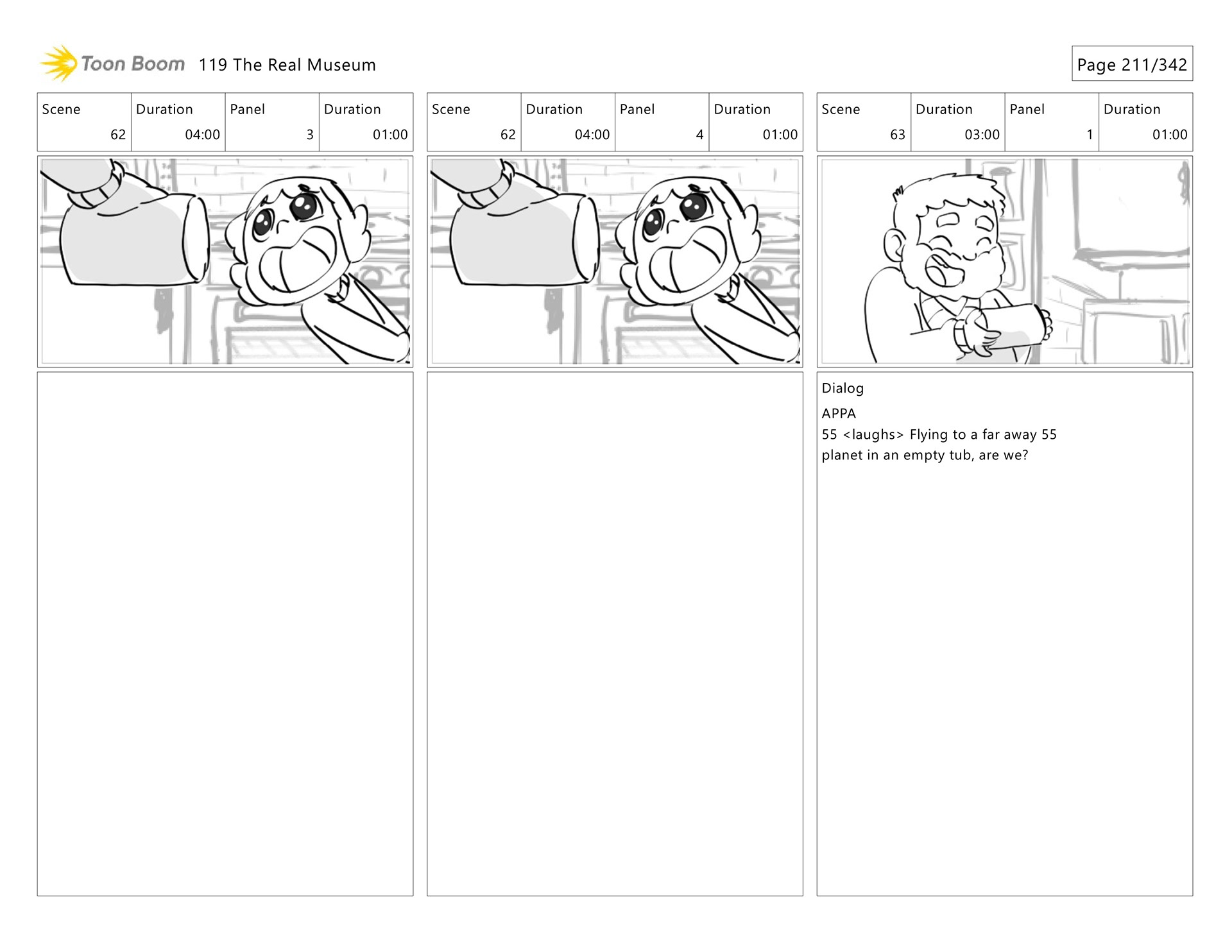 Toon Boom 119 The Real Museum

Page 211/342

| Scene | Duration | Panel | Duration |
|---|---|---|---|
| 62 | 04:00 | 3 | 01:00 |

| Scene | Duration | Panel | Duration |
|---|---|---|---|
| 62 | 04:00 | 4 | 01:00 |

| Scene | Duration | Panel | Duration |
|---|---|---|---|
| 63 | 03:00 | 1 | 01:00 |

Dialog

APPA
55 <laughs> Flying to a far away 55 planet in an empty tub, are we?