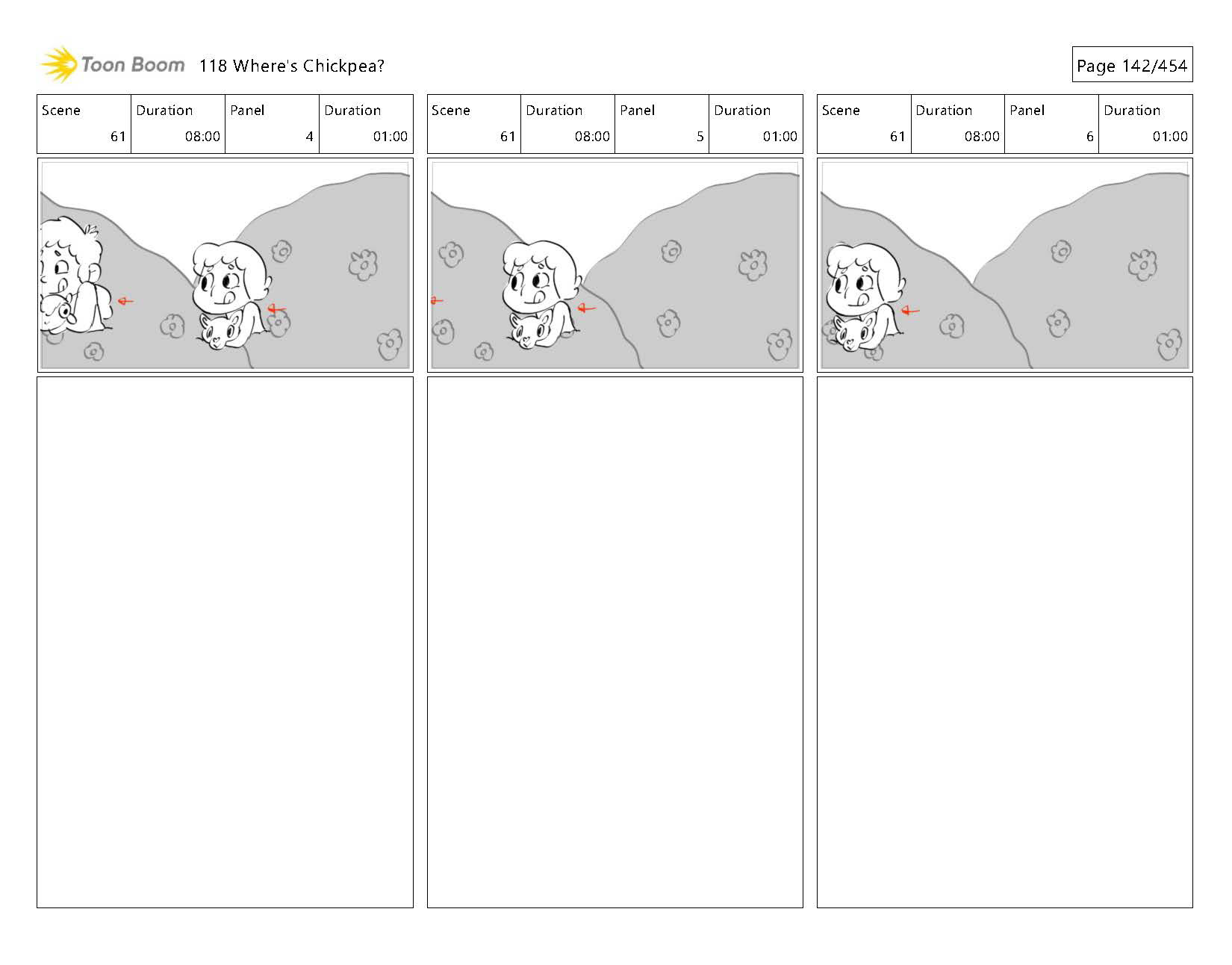 Toon Boom 118 Where's Chickpea?

Page 142/454

| Scene | Duration | Panel | Duration |
|---|---|---|---|
| 61 | 08:00 | 4 | 01:00 |

| Scene | Duration | Panel | Duration |
|---|---|---|---|
| 61 | 08:00 | 5 | 01:00 |

| Scene | Duration | Panel | Duration |
|---|---|---|---|
| 61 | 08:00 | 6 | 01:00 |