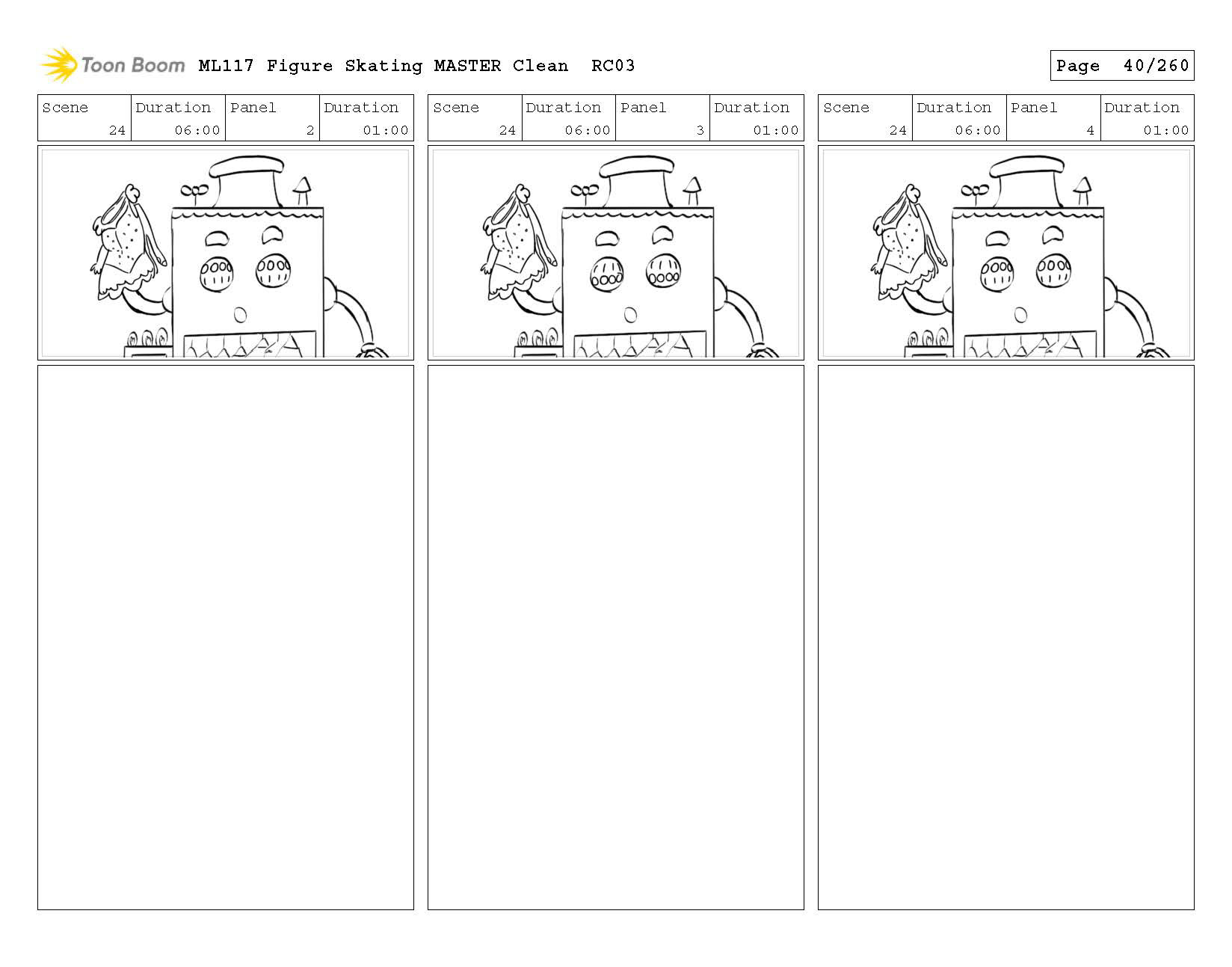 Toon Boom ML117 Figure Skating MASTER Clean RC03

Page 40/260

| Scene | Duration | Panel | Duration |
|---|---|---|---|
| 24 | 06:00 | 2 | 01:00 |

| Scene | Duration | Panel | Duration |
|---|---|---|---|
| 24 | 06:00 | 3 | 01:00 |

| Scene | Duration | Panel | Duration |
|---|---|---|---|
| 24 | 06:00 | 4 | 01:00 |