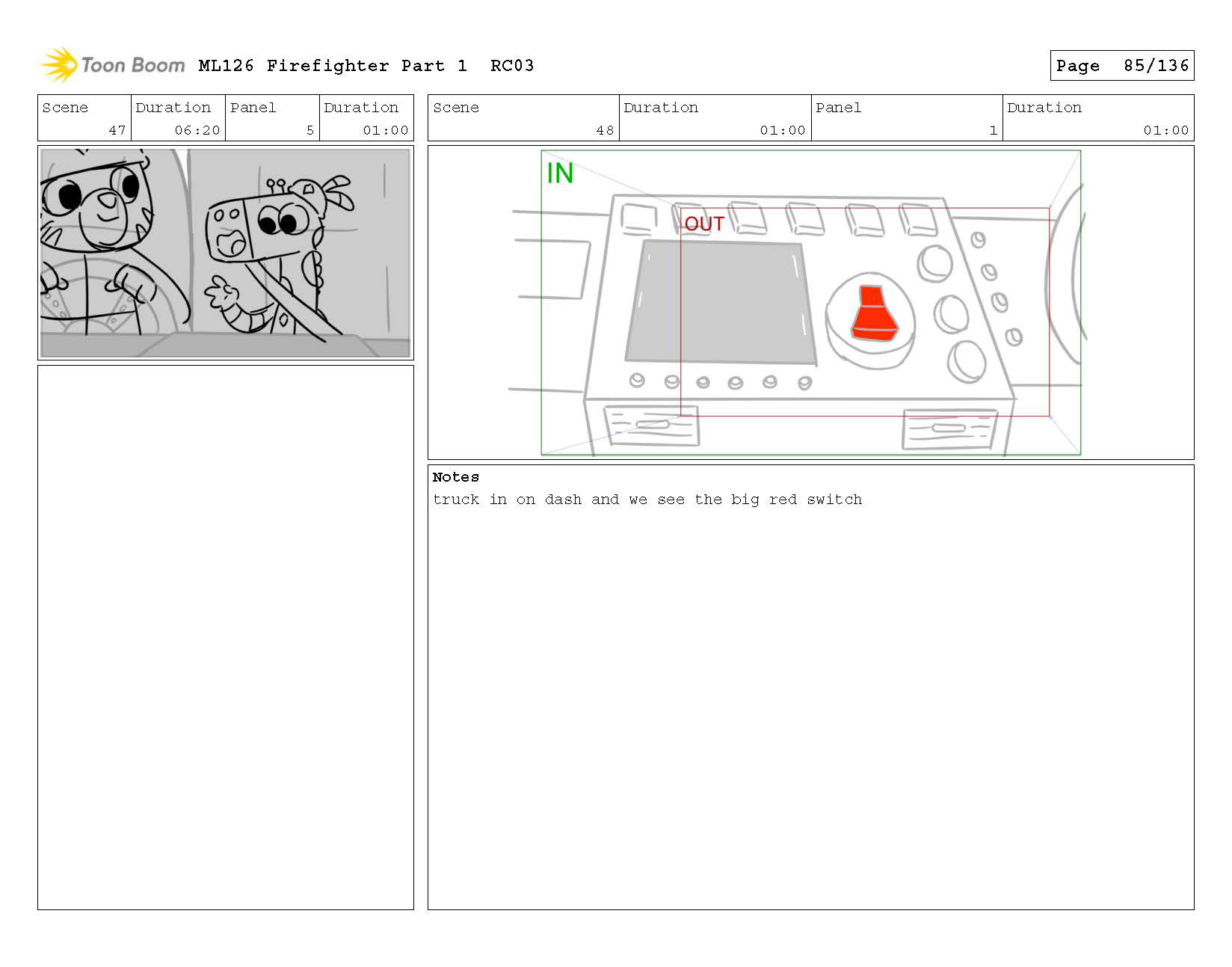 Toon Boom ML126 Firefighter Part 1 RC03

Page 85/136

| Scene | Duration | Panel | Duration |
|---|---|---|---|
| 47 | 06:20 | 5 | 01:00 |

| Scene | Duration | Panel | Duration |
|---|---|---|---|
| 48 | 01:00 | 1 | 01:00 |

IN

OUT

Notes
truck in on dash and we see the big red switch