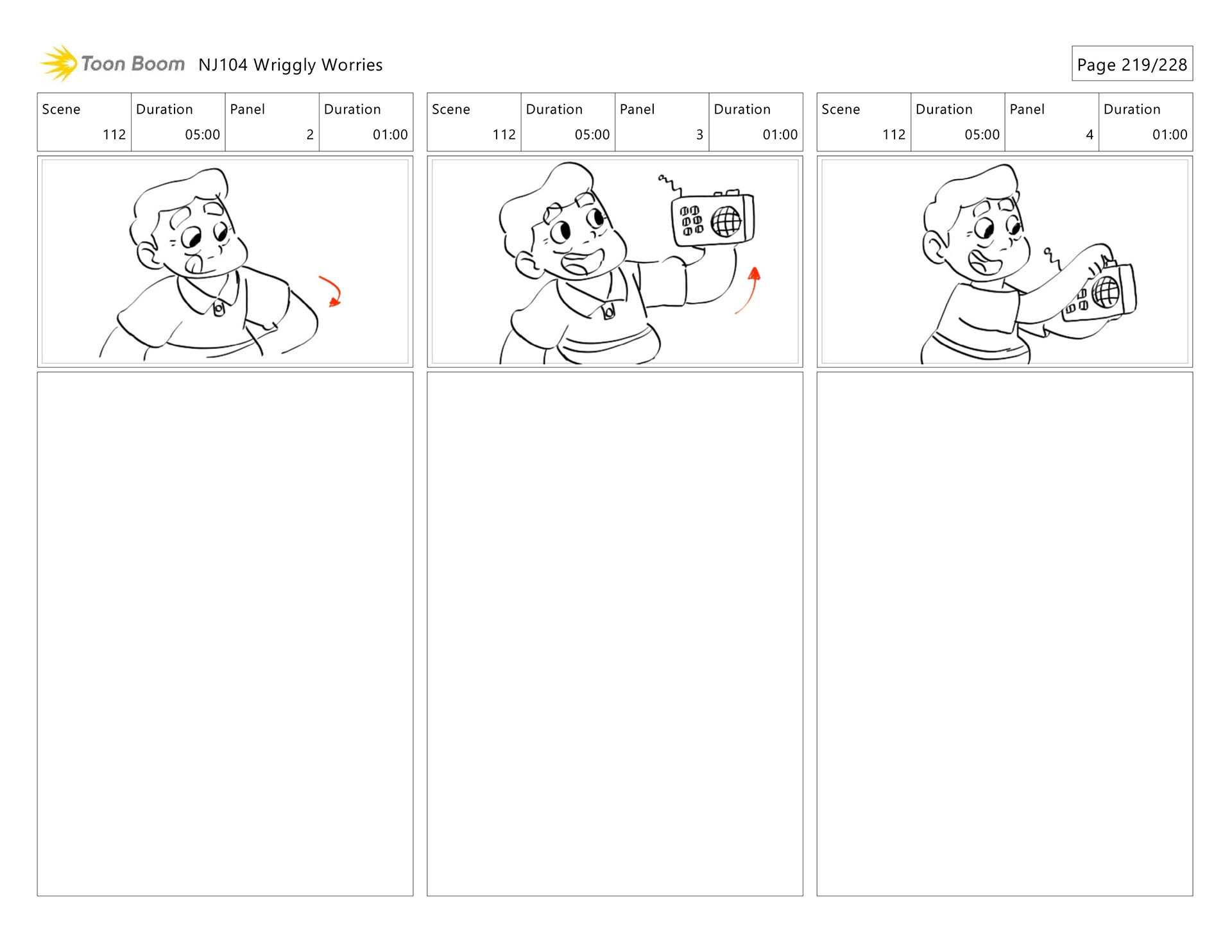 Toon Boom NJ104 Wriggly Worries

Page 219/228

| Scene | Duration | Panel | Duration |
|---|---|---|---|
| 112 | 05:00 | 2 | 01:00 |

| Scene | Duration | Panel | Duration |
|---|---|---|---|
| 112 | 05:00 | 3 | 01:00 |

| Scene | Duration | Panel | Duration |
|---|---|---|---|
| 112 | 05:00 | 4 | 01:00 |