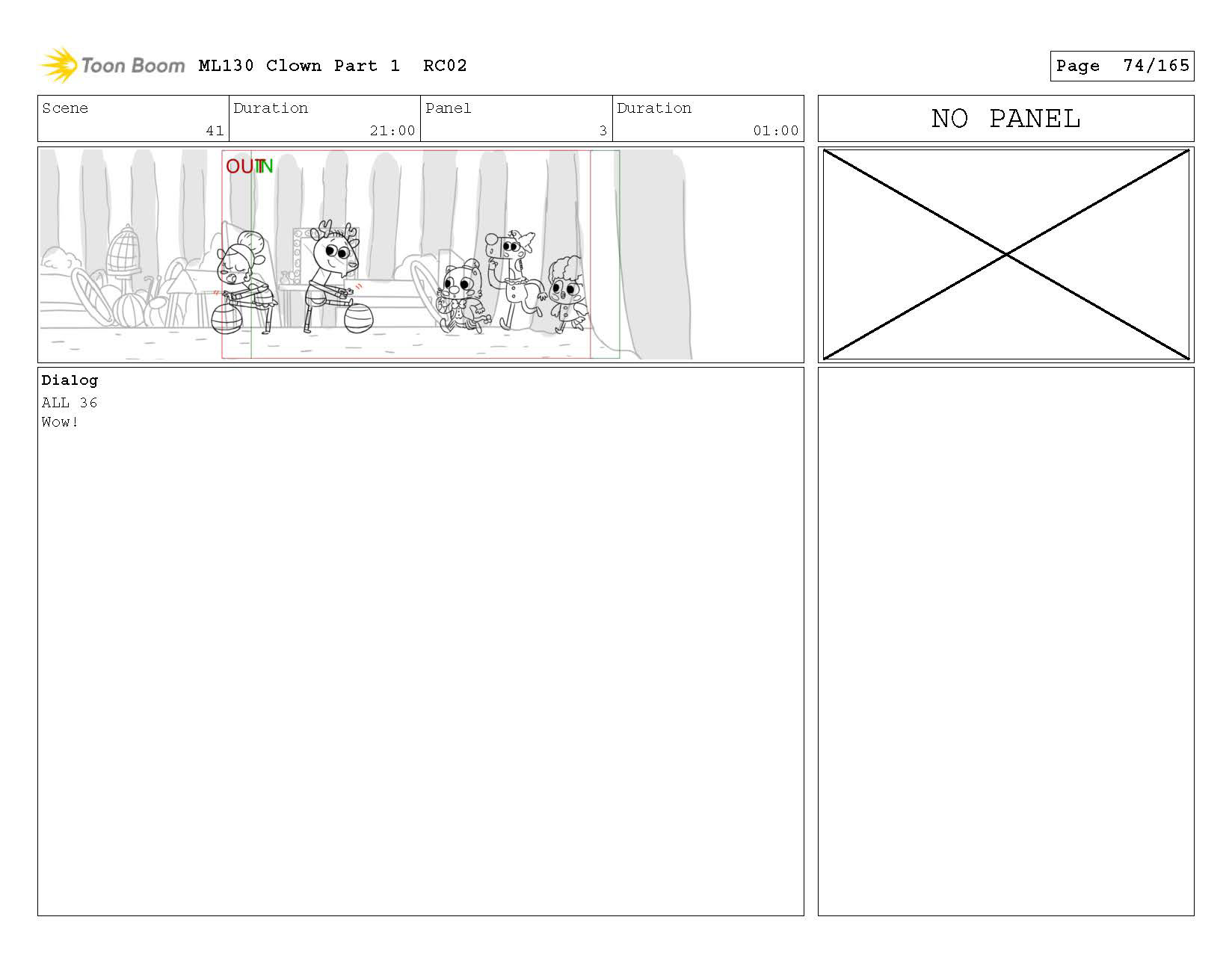 Toon Boom ML130 Clown Part 1 RC02

Page 74/165

| Scene | Duration | Panel | Duration |
|---|---|---|---|
| 41 | 21:00 | 3 | 01:00 |

NO PANEL

OUT IN

Dialog
ALL 36
Wow!