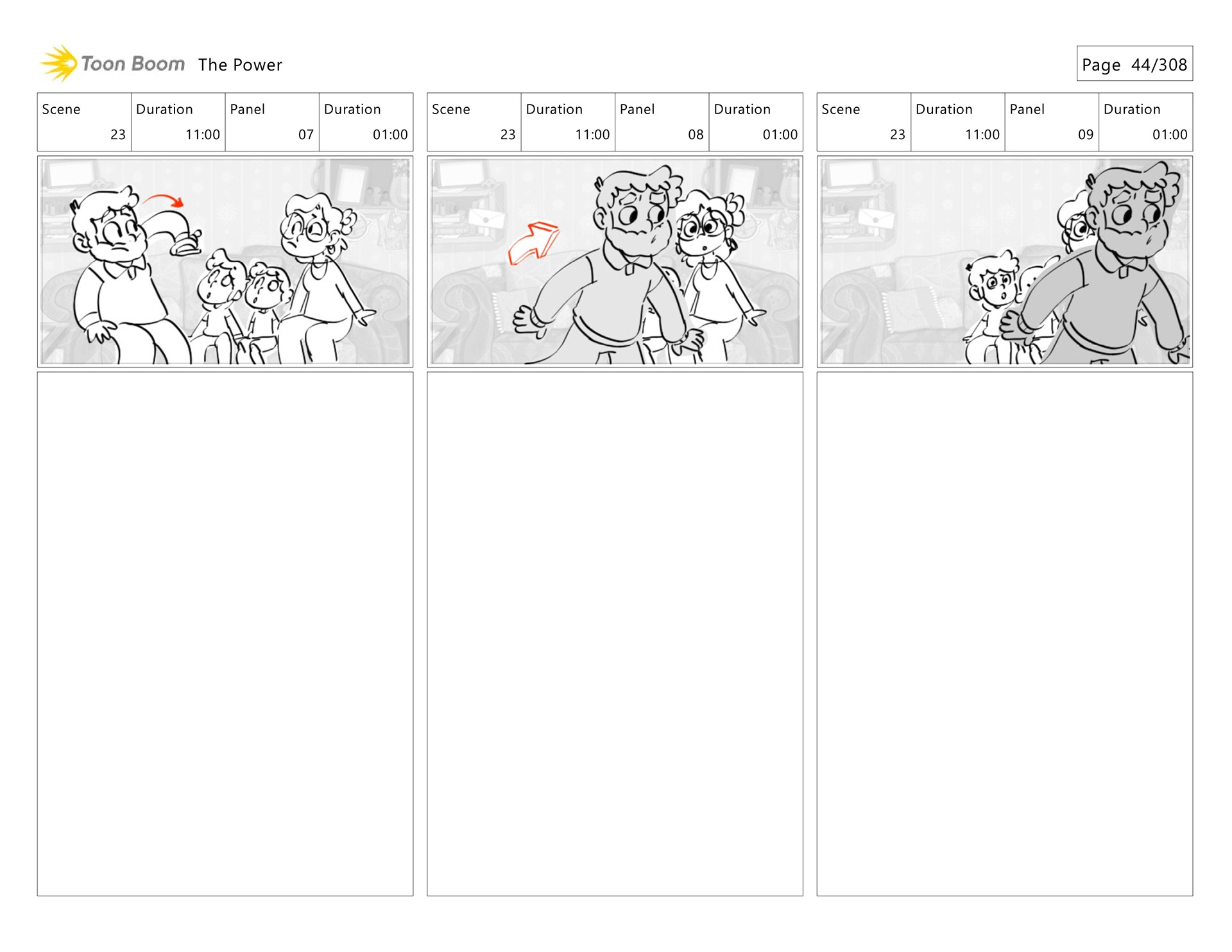 Toon Boom The Power

Page 44/308

| Scene | Duration | Panel | Duration |
|---|---|---|---|
| 23 | 11:00 | 07 | 01:00 |

| Scene | Duration | Panel | Duration |
|---|---|---|---|
| 23 | 11:00 | 08 | 01:00 |

| Scene | Duration | Panel | Duration |
|---|---|---|---|
| 23 | 11:00 | 09 | 01:00 |