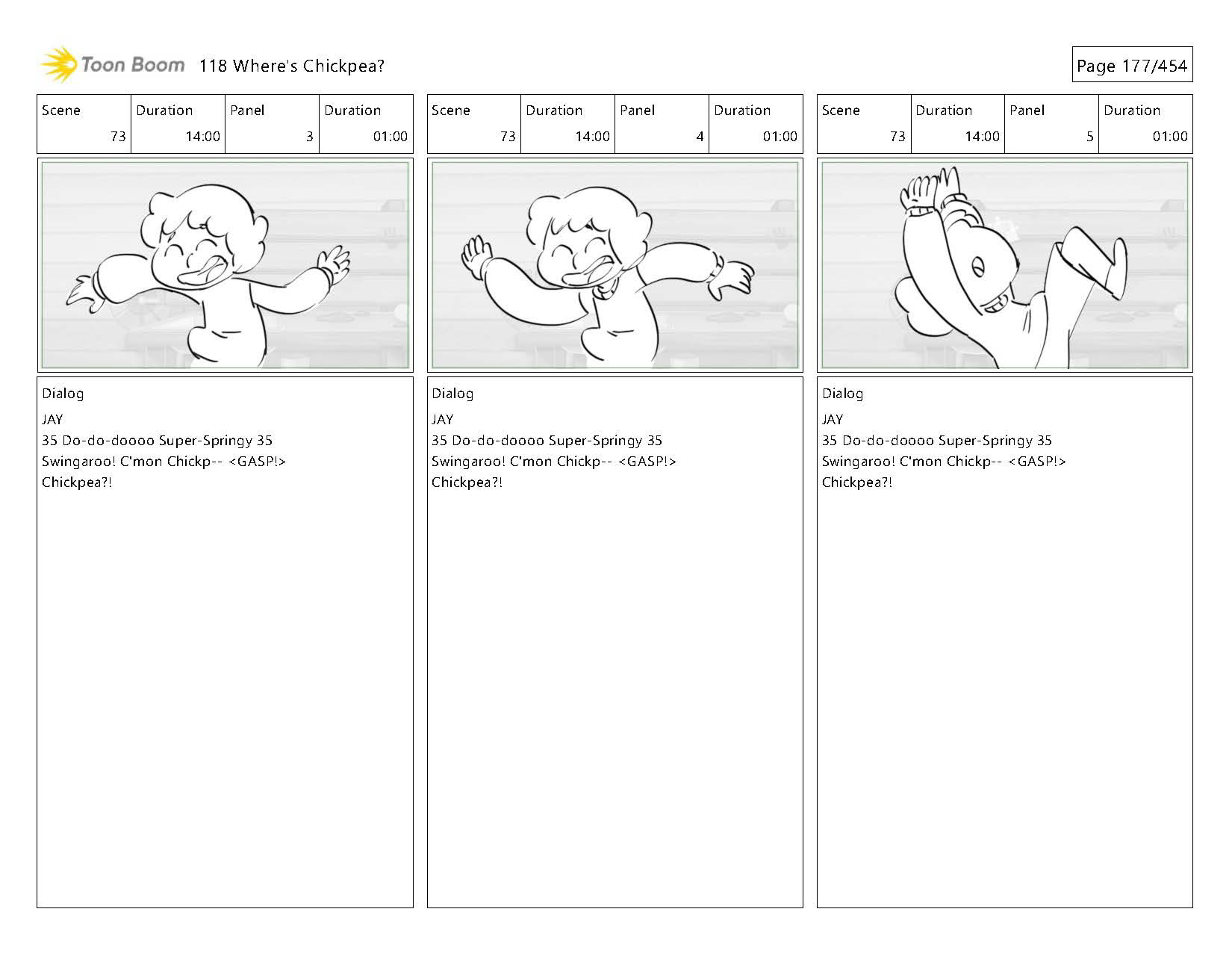 Toon Boom 118 Where's Chickpea?

Page 177/454

| Scene | Duration | Panel | Duration |
|---|---|---|---|
| 73 | 14:00 | 3 | 01:00 |

Dialog
JAY
35 Do-do-doooo Super-Springy 35 Swingaroo! C'mon Chickp-- <GASP!> Chickpea?!

| Scene | Duration | Panel | Duration |
|---|---|---|---|
| 73 | 14:00 | 4 | 01:00 |

Dialog
JAY
35 Do-do-doooo Super-Springy 35 Swingaroo! C'mon Chickp-- <GASP!> Chickpea?!

| Scene | Duration | Panel | Duration |
|---|---|---|---|
| 73 | 14:00 | 5 | 01:00 |

Dialog
JAY
35 Do-do-doooo Super-Springy 35 Swingaroo! C'mon Chickp-- <GASP!> Chickpea?!