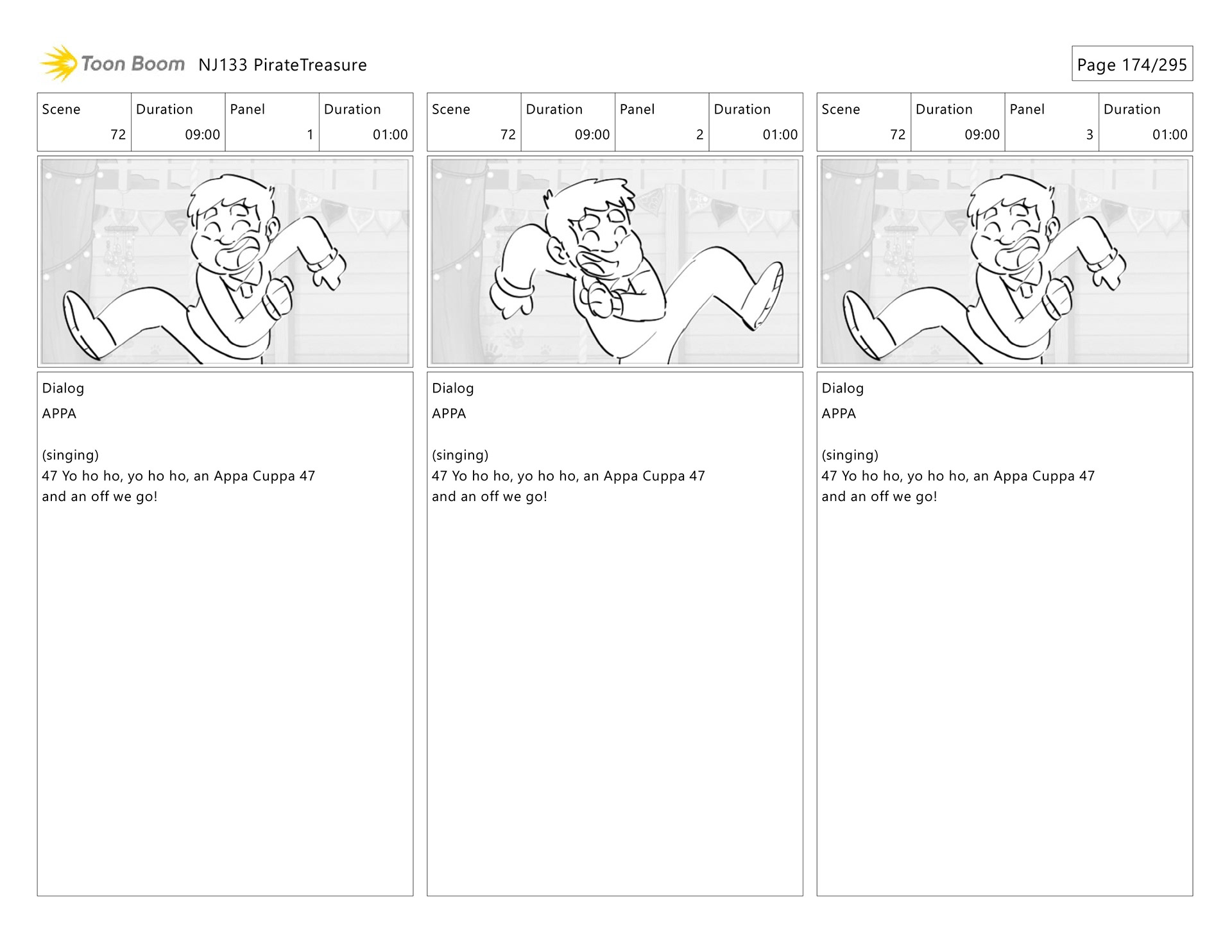 Toon Boom NJ133 PirateTreasure

Page 174/295

| Scene | Duration | Panel | Duration |
|---|---|---|---|
| 72 | 09:00 | 1 | 01:00 |

Dialog
APPA

(singing)
47 Yo ho ho, yo ho ho, an Appa Cuppa 47 and an off we go!

| Scene | Duration | Panel | Duration |
|---|---|---|---|
| 72 | 09:00 | 2 | 01:00 |

Dialog
APPA

(singing)
47 Yo ho ho, yo ho ho, an Appa Cuppa 47 and an off we go!

| Scene | Duration | Panel | Duration |
|---|---|---|---|
| 72 | 09:00 | 3 | 01:00 |

Dialog
APPA

(singing)
47 Yo ho ho, yo ho ho, an Appa Cuppa 47 and an off we go!