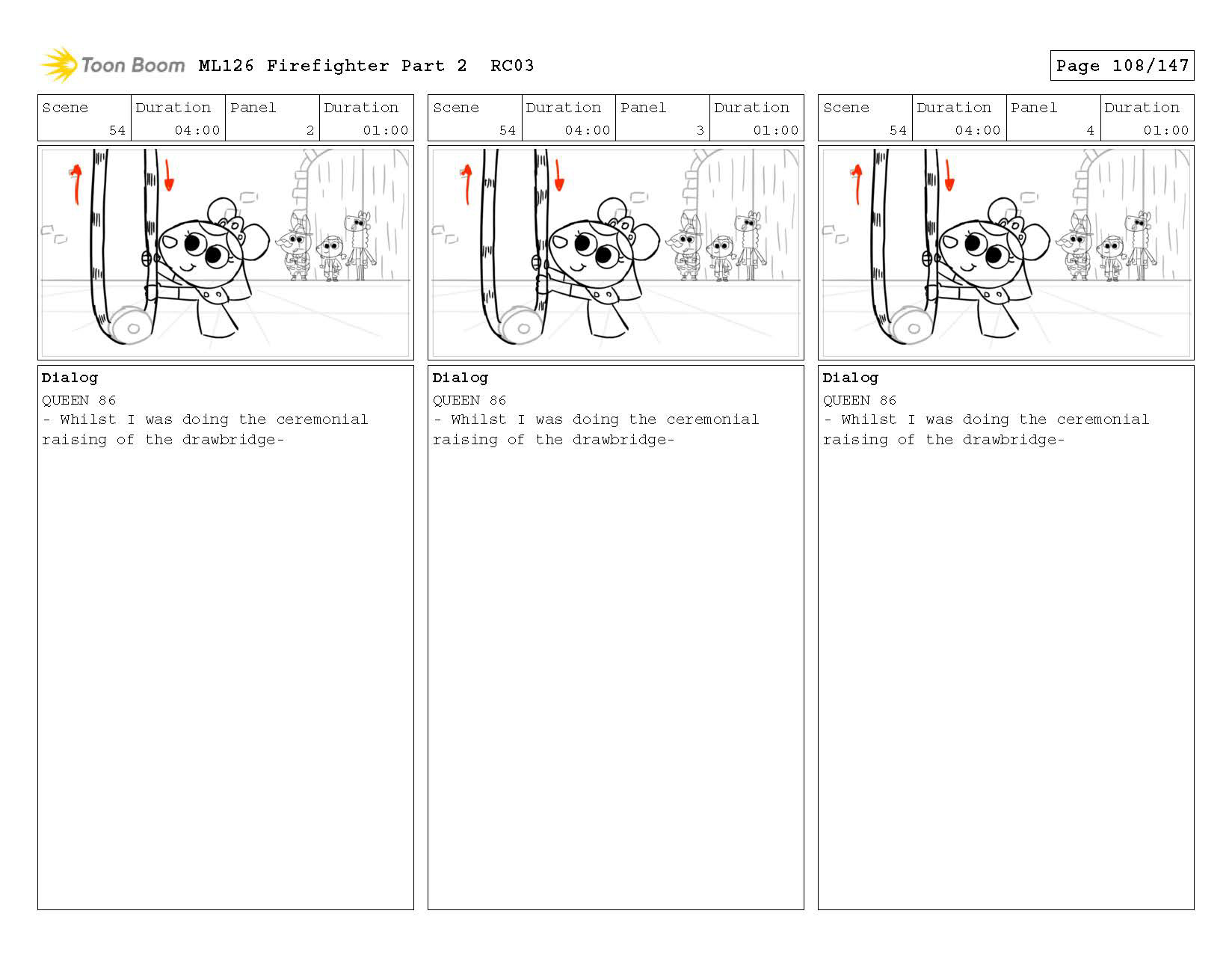 Toon Boom ML126 Firefighter Part 2 RC03

Page 108/147

| Scene | Duration | Panel | Duration |
|---|---|---|---|
| 54 | 04:00 | 2 | 01:00 |

Dialog
QUEEN 86
- Whilst I was doing the ceremonial raising of the drawbridge-

| Scene | Duration | Panel | Duration |
|---|---|---|---|
| 54 | 04:00 | 3 | 01:00 |

Dialog
QUEEN 86
- Whilst I was doing the ceremonial raising of the drawbridge-

| Scene | Duration | Panel | Duration |
|---|---|---|---|
| 54 | 04:00 | 4 | 01:00 |

Dialog
QUEEN 86
- Whilst I was doing the ceremonial raising of the drawbridge-