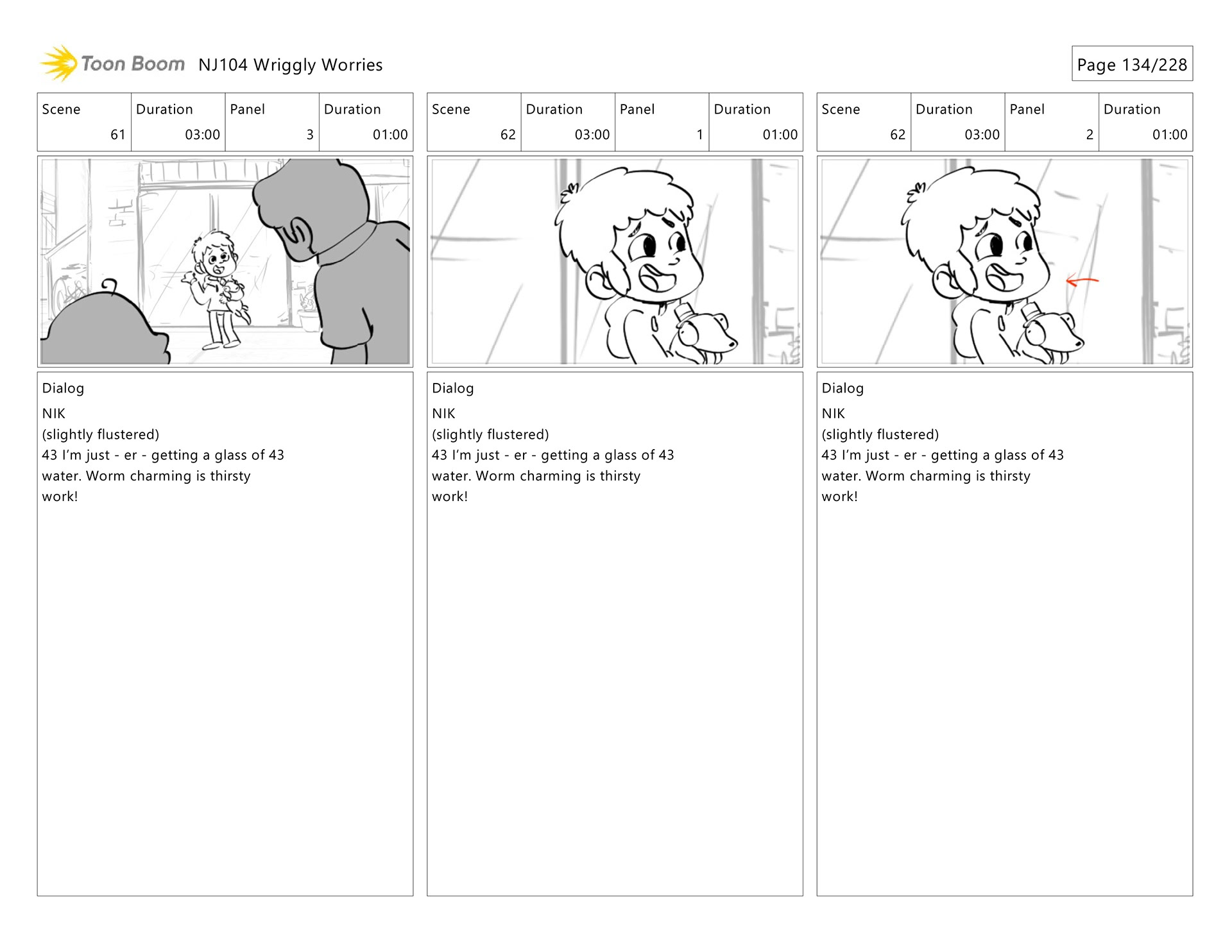 Toon Boom NJ104 Wriggly Worries

Page 134/228

| Scene | Duration | Panel | Duration |
|---|---|---|---|
| 61 | 03:00 | 3 | 01:00 |

Dialog
NIK
(slightly flustered)
43 I'm just - er - getting a glass of 43 water. Worm charming is thirsty work!

| Scene | Duration | Panel | Duration |
|---|---|---|---|
| 62 | 03:00 | 1 | 01:00 |

Dialog
NIK
(slightly flustered)
43 I'm just - er - getting a glass of 43 water. Worm charming is thirsty work!

| Scene | Duration | Panel | Duration |
|---|---|---|---|
| 62 | 03:00 | 2 | 01:00 |

Dialog
NIK
(slightly flustered)
43 I'm just - er - getting a glass of 43 water. Worm charming is thirsty work!