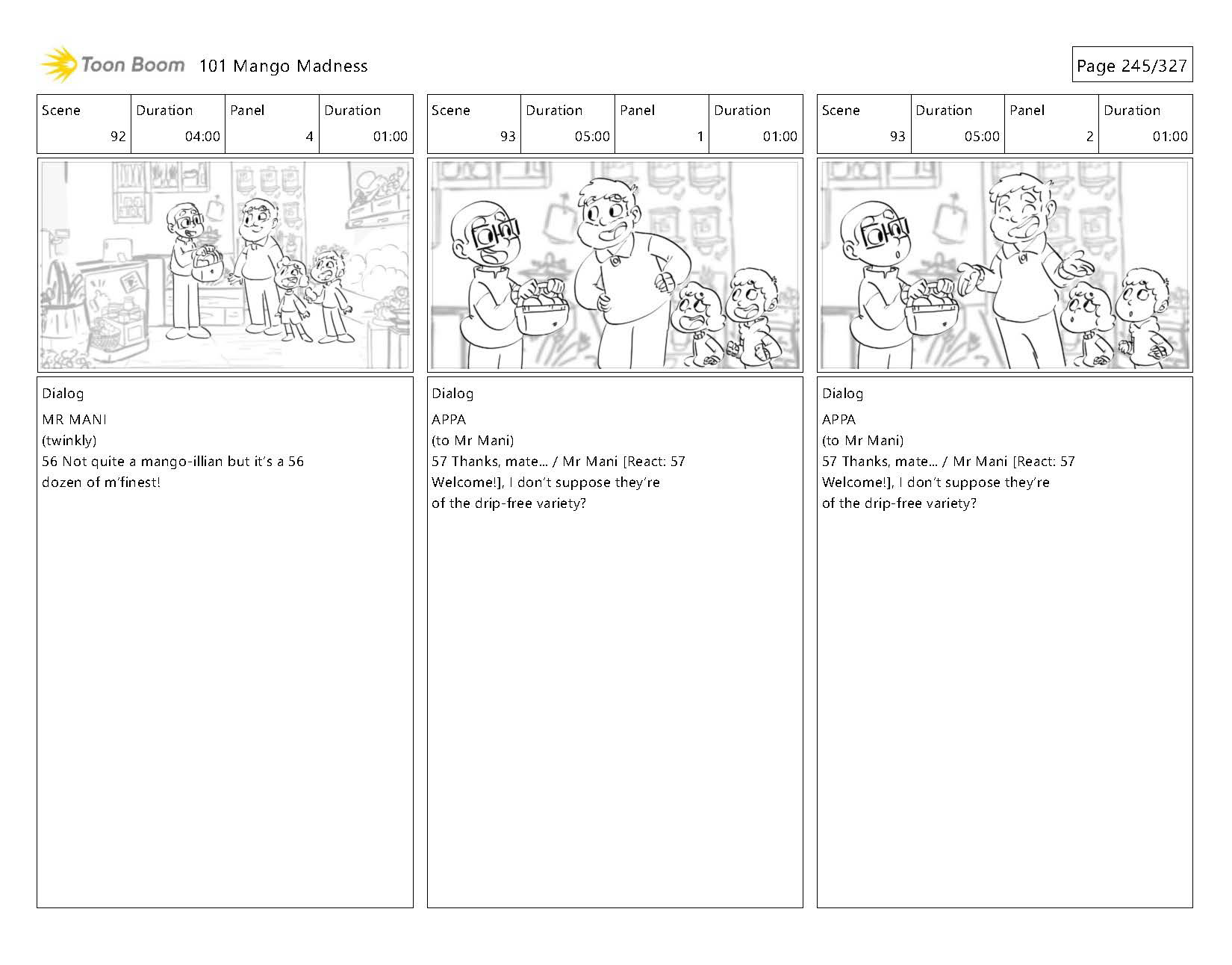 Toon Boom 101 Mango Madness

Page 245/327

| Scene | Duration | Panel | Duration |
|---|---|---|---|
| 92 | 04:00 | 4 | 01:00 |

Dialog
MR MANI
(twinkly)
56 Not quite a mango-illian but it's a 56 dozen of m'finest!

| Scene | Duration | Panel | Duration |
|---|---|---|---|
| 93 | 05:00 | 1 | 01:00 |

Dialog
APPA
(to Mr Mani)
57 Thanks, mate... / Mr Mani [React: 57 Welcome!], I don't suppose they're of the drip-free variety?

| Scene | Duration | Panel | Duration |
|---|---|---|---|
| 93 | 05:00 | 2 | 01:00 |

Dialog
APPA
(to Mr Mani)
57 Thanks, mate... / Mr Mani [React: 57 Welcome!], I don't suppose they're of the drip-free variety?