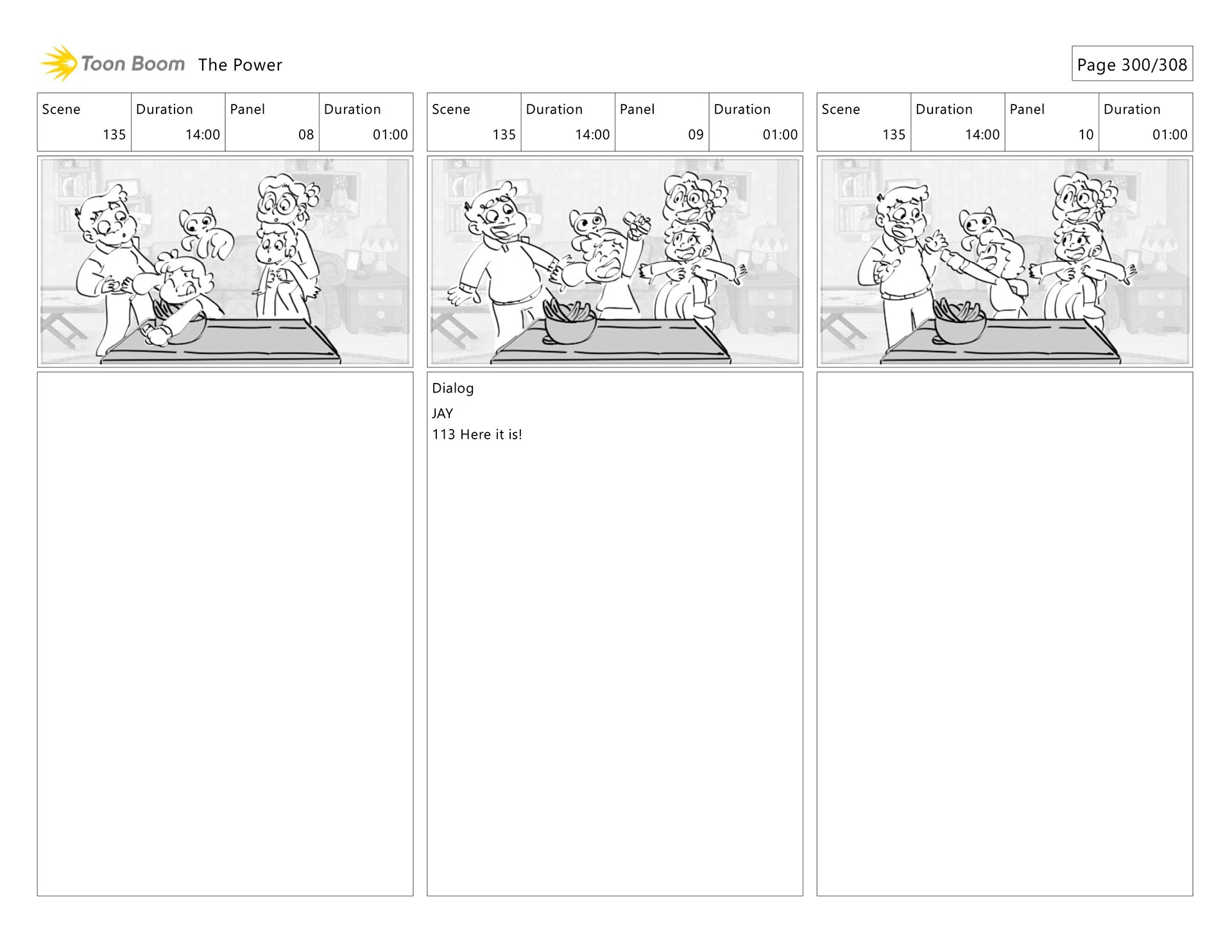 Toon Boom The Power

Page 300/308

| Scene | Duration | Panel | Duration |
|---|---|---|---|
| 135 | 14:00 | 08 | 01:00 |

| Scene | Duration | Panel | Duration |
|---|---|---|---|
| 135 | 14:00 | 09 | 01:00 |

Dialog

JAY
113 Here it is!

| Scene | Duration | Panel | Duration |
|---|---|---|---|
| 135 | 14:00 | 10 | 01:00 |