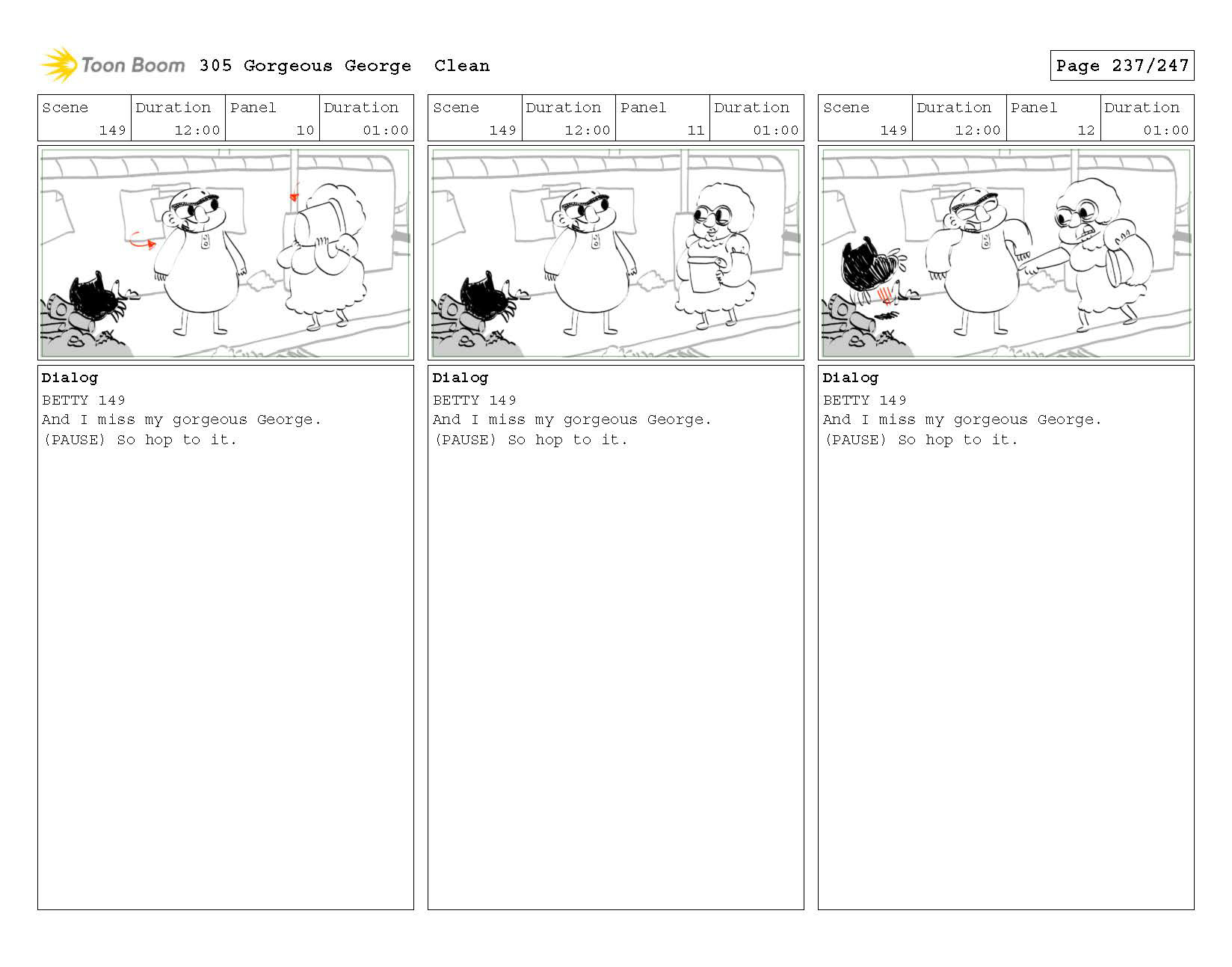 Toon Boom 305 Gorgeous George Clean

Page 237/247

| Scene | Duration | Panel | Duration |
|---|---|---|---|
| 149 | 12:00 | 10 | 01:00 |

Dialog
BETTY 149
And I miss my gorgeous George.
(PAUSE) So hop to it.

| Scene | Duration | Panel | Duration |
|---|---|---|---|
| 149 | 12:00 | 11 | 01:00 |

Dialog
BETTY 149
And I miss my gorgeous George.
(PAUSE) So hop to it.

| Scene | Duration | Panel | Duration |
|---|---|---|---|
| 149 | 12:00 | 12 | 01:00 |

Dialog
BETTY 149
And I miss my gorgeous George.
(PAUSE) So hop to it.