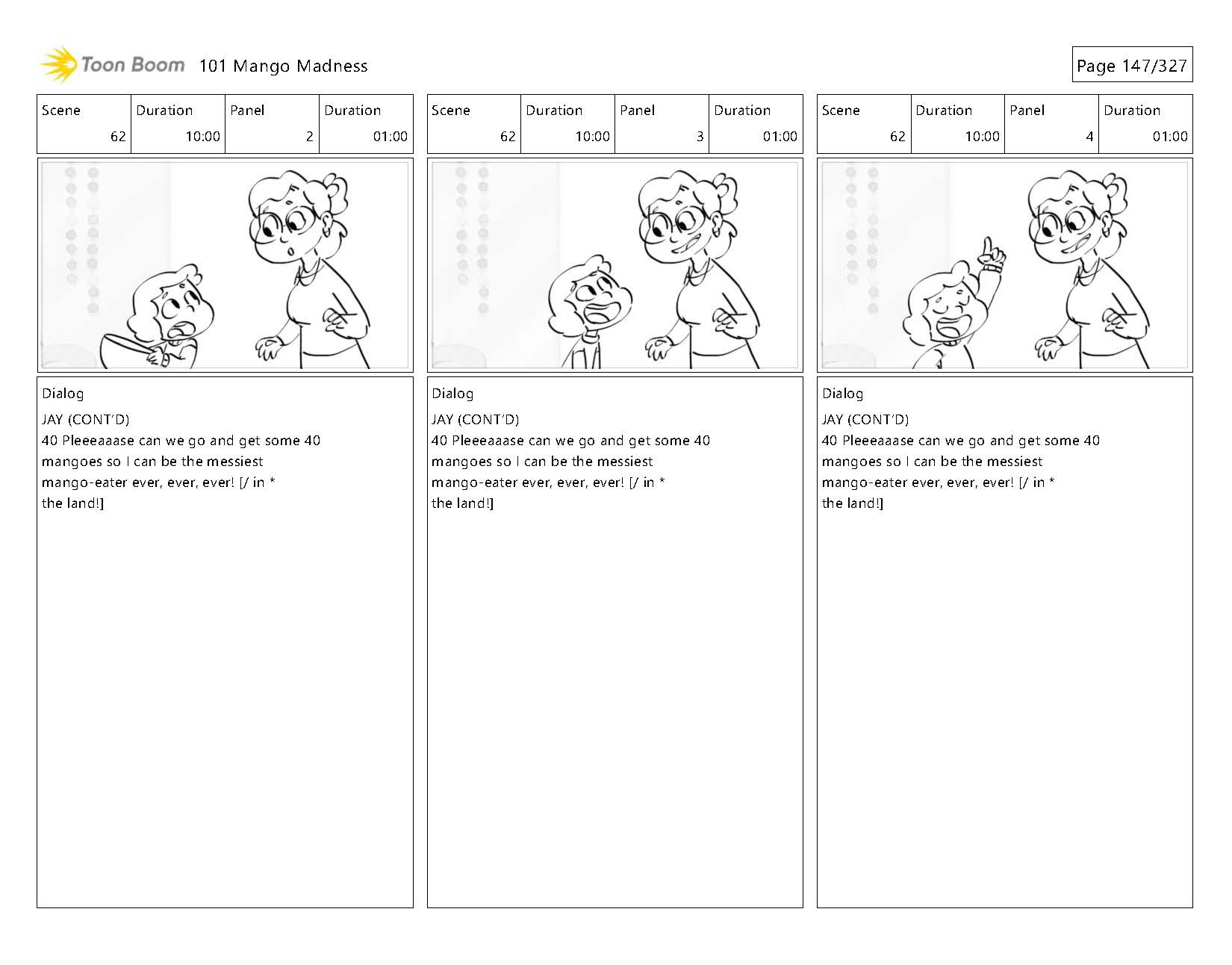 Toon Boom 101 Mango Madness

Page 147/327

| Scene | Duration | Panel | Duration |
|---|---|---|---|
| 62 | 10:00 | 2 | 01:00 |

Dialog
JAY (CONT'D)
40 Pleeeaaase can we go and get some 40 mangoes so I can be the messiest mango-eater ever, ever, ever! [/ in * the land!]

| Scene | Duration | Panel | Duration |
|---|---|---|---|
| 62 | 10:00 | 3 | 01:00 |

Dialog
JAY (CONT'D)
40 Pleeeaaase can we go and get some 40 mangoes so I can be the messiest mango-eater ever, ever, ever! [/ in * the land!]

| Scene | Duration | Panel | Duration |
|---|---|---|---|
| 62 | 10:00 | 4 | 01:00 |

Dialog
JAY (CONT'D)
40 Pleeeaaase can we go and get some 40 mangoes so I can be the messiest mango-eater ever, ever, ever! [/ in * the land!]