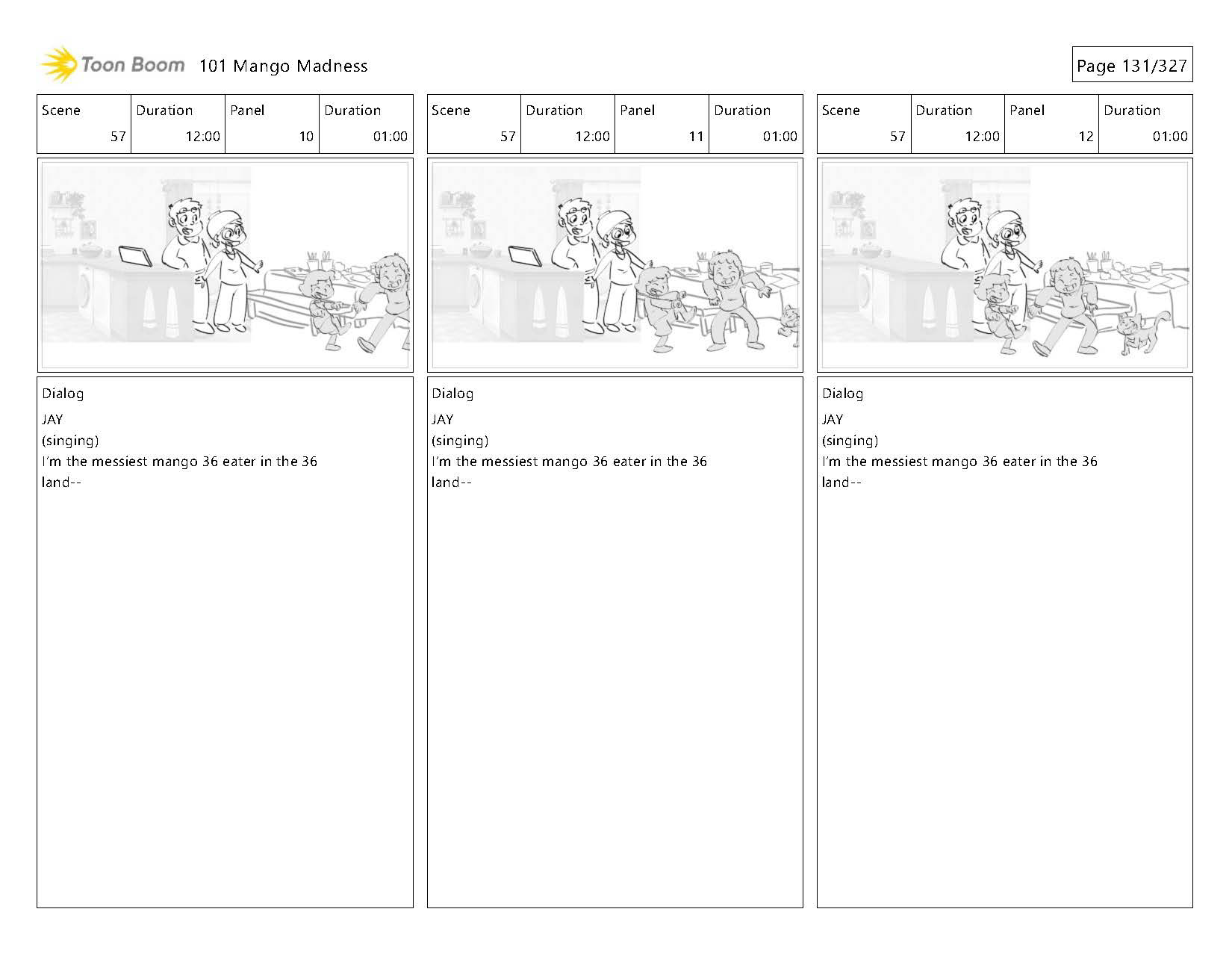 Toon Boom 101 Mango Madness

Page 131/327

| Scene | Duration | Panel | Duration |
|---|---|---|---|
| 57 | 12:00 | 10 | 01:00 |

Dialog
JAY
(singing)
I'm the messiest mango 36 eater in the 36 land--

| Scene | Duration | Panel | Duration |
|---|---|---|---|
| 57 | 12:00 | 11 | 01:00 |

Dialog
JAY
(singing)
I'm the messiest mango 36 eater in the 36 land--

| Scene | Duration | Panel | Duration |
|---|---|---|---|
| 57 | 12:00 | 12 | 01:00 |

Dialog
JAY
(singing)
I'm the messiest mango 36 eater in the 36 land--