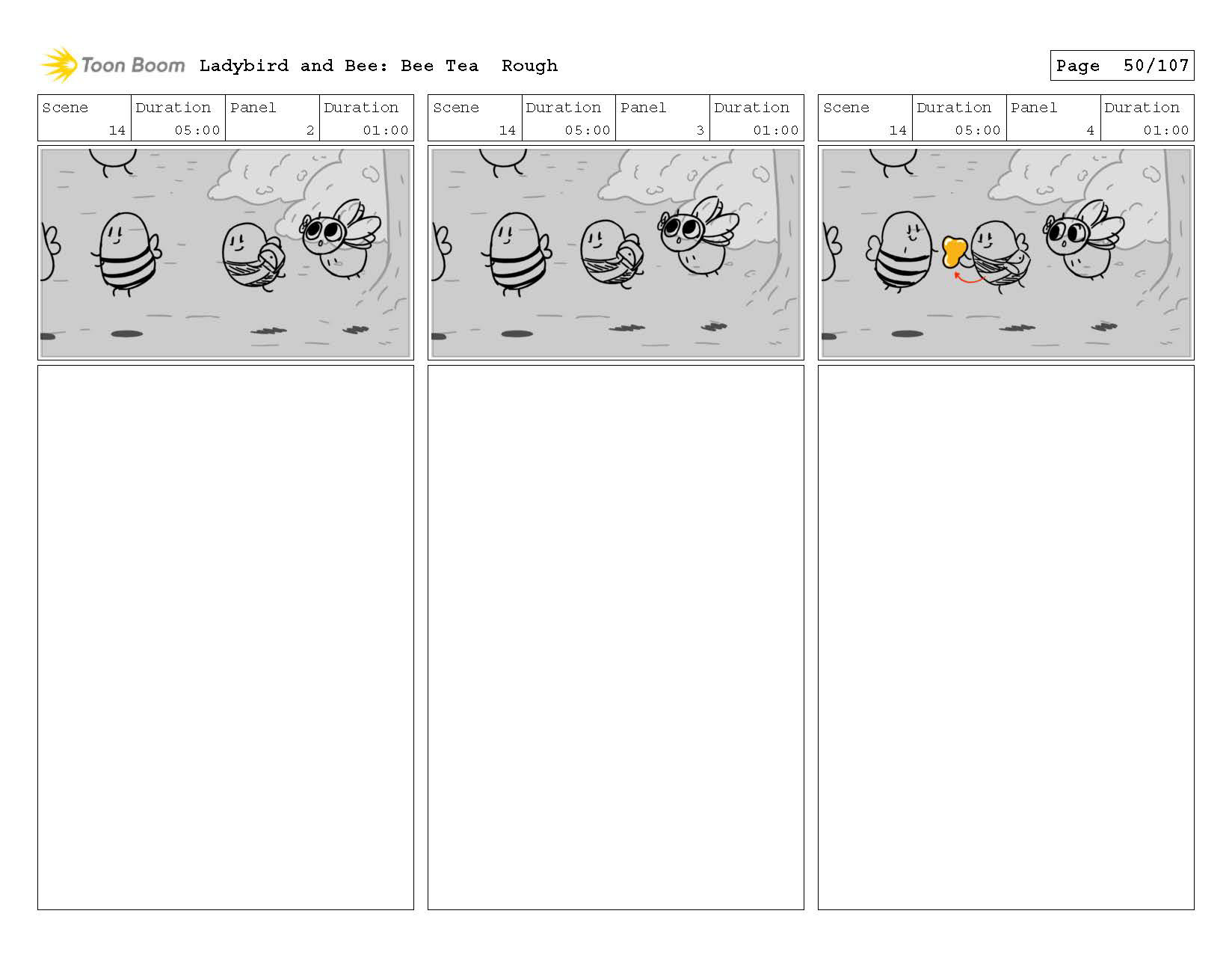 Toon Boom Ladybird and Bee: Bee Tea Rough

Page 50/107

| Scene | Duration | Panel | Duration |
|---|---|---|---|
| 14 | 05:00 | 2 | 01:00 |

| Scene | Duration | Panel | Duration |
|---|---|---|---|
| 14 | 05:00 | 3 | 01:00 |

| Scene | Duration | Panel | Duration |
|---|---|---|---|
| 14 | 05:00 | 4 | 01:00 |