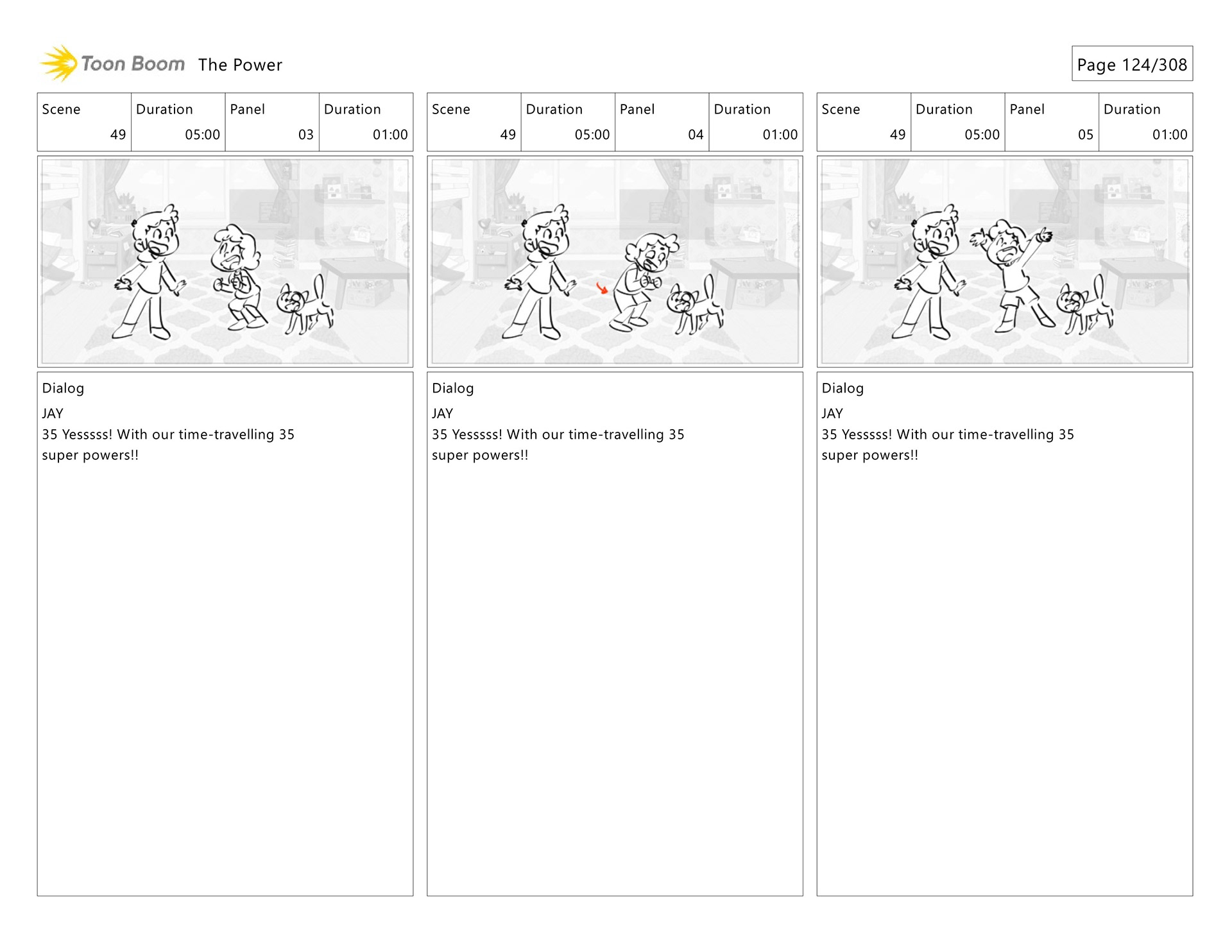 Toon Boom The Power

Page 124/308

| Scene | Duration | Panel | Duration |
|---|---|---|---|
| 49 | 05:00 | 03 | 01:00 |

Dialog
JAY
35 Yesssss! With our time-travelling 35
super powers!!

| Scene | Duration | Panel | Duration |
|---|---|---|---|
| 49 | 05:00 | 04 | 01:00 |

Dialog
JAY
35 Yesssss! With our time-travelling 35
super powers!!

| Scene | Duration | Panel | Duration |
|---|---|---|---|
| 49 | 05:00 | 05 | 01:00 |

Dialog
JAY
35 Yesssss! With our time-travelling 35
super powers!!