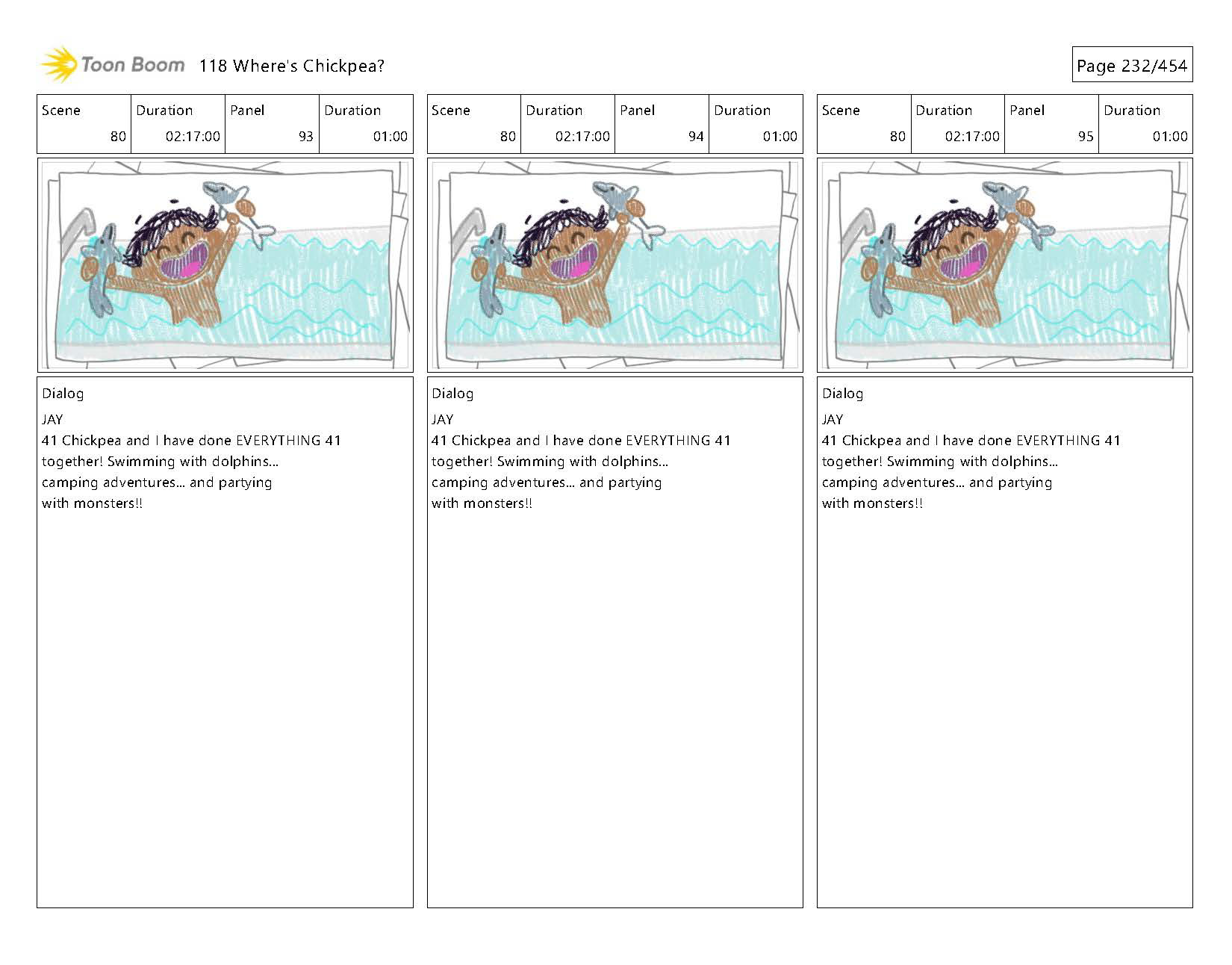 Toon Boom 118 Where's Chickpea?

Page 232/454

| Scene | Duration | Panel | Duration |
|---|---|---|---|
| 80 | 02:17:00 | 93 | 01:00 |

Dialog

JAY

41 Chickpea and I have done EVERYTHING 41 together! Swimming with dolphins... camping adventures... and partying with monsters!!

| Scene | Duration | Panel | Duration |
|---|---|---|---|
| 80 | 02:17:00 | 94 | 01:00 |

Dialog

JAY

41 Chickpea and I have done EVERYTHING 41 together! Swimming with dolphins... camping adventures... and partying with monsters!!

| Scene | Duration | Panel | Duration |
|---|---|---|---|
| 80 | 02:17:00 | 95 | 01:00 |

Dialog

JAY

41 Chickpea and I have done EVERYTHING 41 together! Swimming with dolphins... camping adventures... and partying with monsters!!