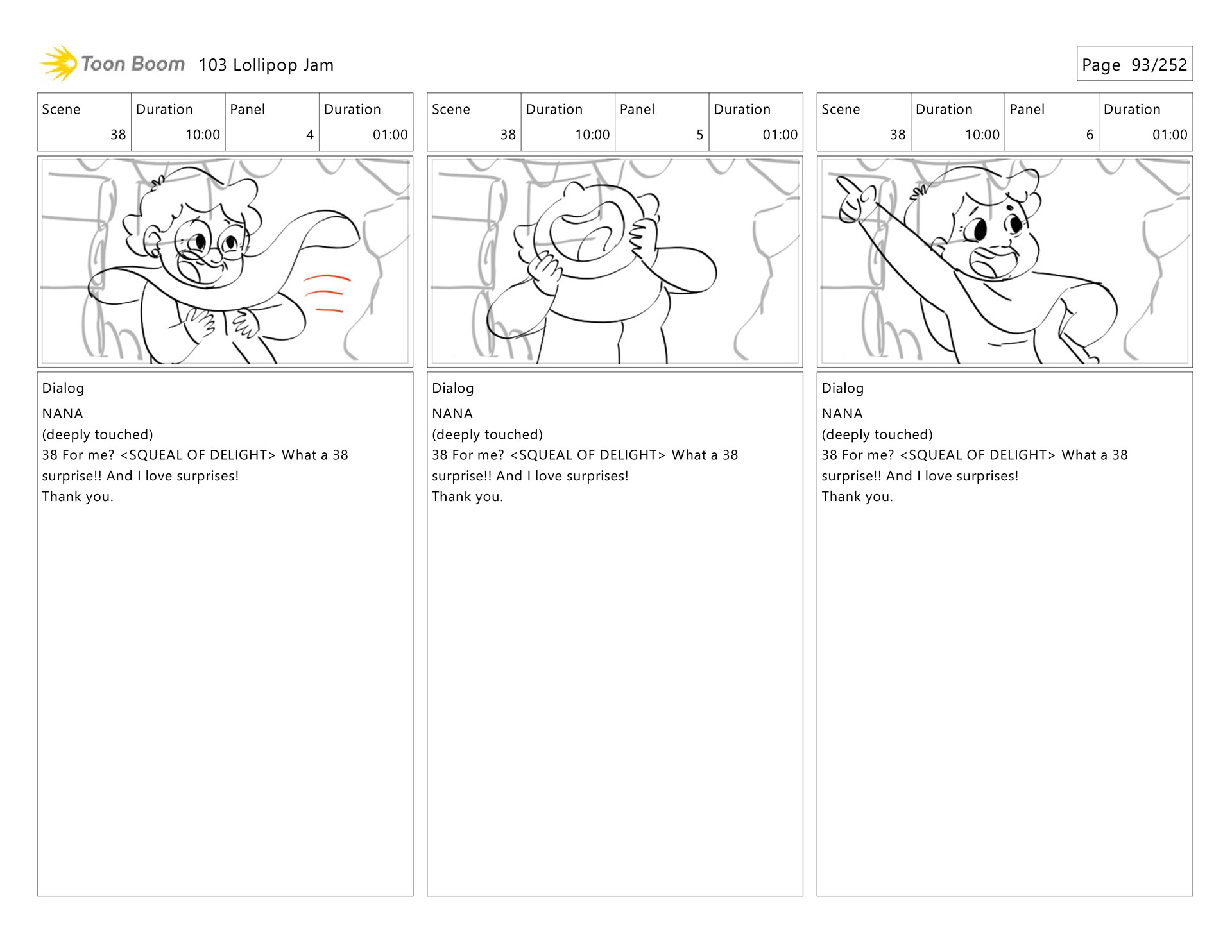 Toon Boom 103 Lollipop Jam

Page 93/252

| Scene | Duration | Panel | Duration |
|---|---|---|---|
| 38 | 10:00 | 4 | 01:00 |

Dialog
NANA
(deeply touched)
38 For me? <SQUEAL OF DELIGHT> What a 38 surprise!! And I love surprises!
Thank you.

| Scene | Duration | Panel | Duration |
|---|---|---|---|
| 38 | 10:00 | 5 | 01:00 |

Dialog
NANA
(deeply touched)
38 For me? <SQUEAL OF DELIGHT> What a 38 surprise!! And I love surprises!
Thank you.

| Scene | Duration | Panel | Duration |
|---|---|---|---|
| 38 | 10:00 | 6 | 01:00 |

Dialog
NANA
(deeply touched)
38 For me? <SQUEAL OF DELIGHT> What a 38 surprise!! And I love surprises!
Thank you.