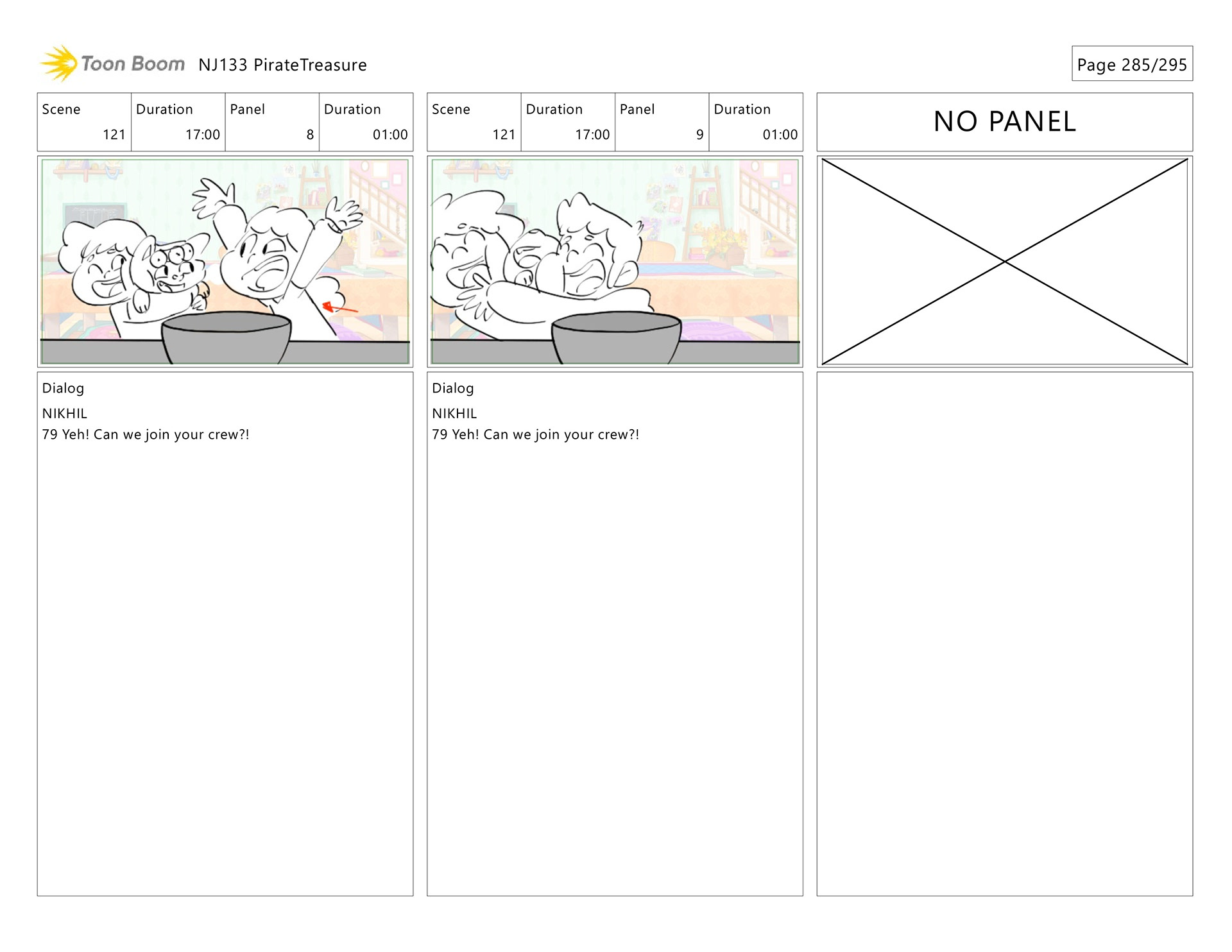 Toon Boom NJ133 PirateTreasure

Page 285/295

| Scene | Duration | Panel | Duration |
|---|---|---|---|
| 121 | 17:00 | 8 | 01:00 |

Dialog

NIKHIL
79 Yeh! Can we join your crew?!

| Scene | Duration | Panel | Duration |
|---|---|---|---|
| 121 | 17:00 | 9 | 01:00 |

Dialog

NIKHIL
79 Yeh! Can we join your crew?!

NO PANEL