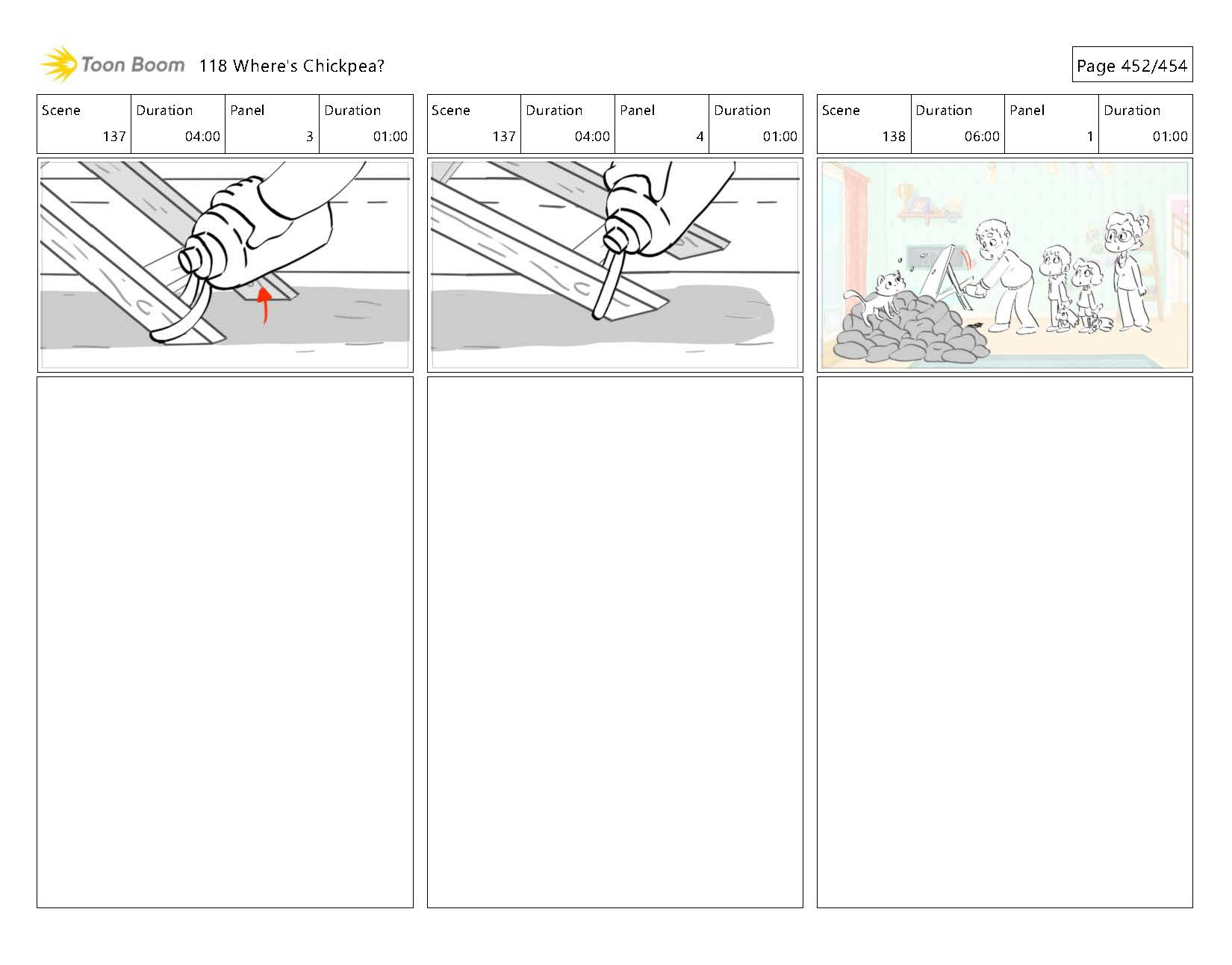 Toon Boom 118 Where's Chickpea?

Page 452/454

| Scene | Duration | Panel | Duration |
|---|---|---|---|
| 137 | 04:00 | 3 | 01:00 |

| Scene | Duration | Panel | Duration |
|---|---|---|---|
| 137 | 04:00 | 4 | 01:00 |

| Scene | Duration | Panel | Duration |
|---|---|---|---|
| 138 | 06:00 | 1 | 01:00 |