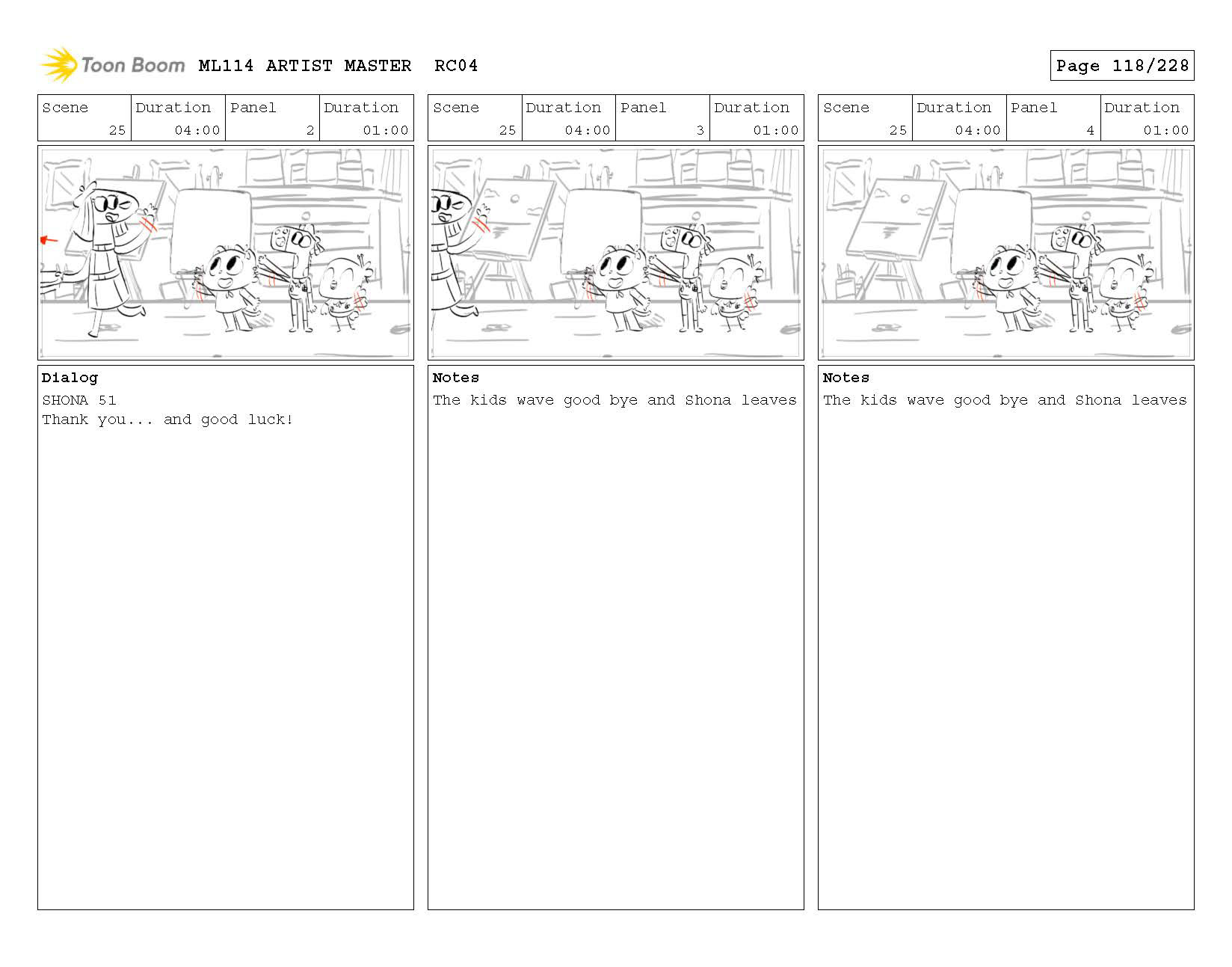 Toon Boom ML114 ARTIST MASTER RC04

Page 118/228

| Scene | Duration | Panel | Duration |
|---|---|---|---|
| 25 | 04:00 | 2 | 01:00 |

Dialog
SHONA 51
Thank you... and good luck!

| Scene | Duration | Panel | Duration |
|---|---|---|---|
| 25 | 04:00 | 3 | 01:00 |

Notes
The kids wave good bye and Shona leaves

| Scene | Duration | Panel | Duration |
|---|---|---|---|
| 25 | 04:00 | 4 | 01:00 |

Notes
The kids wave good bye and Shona leaves