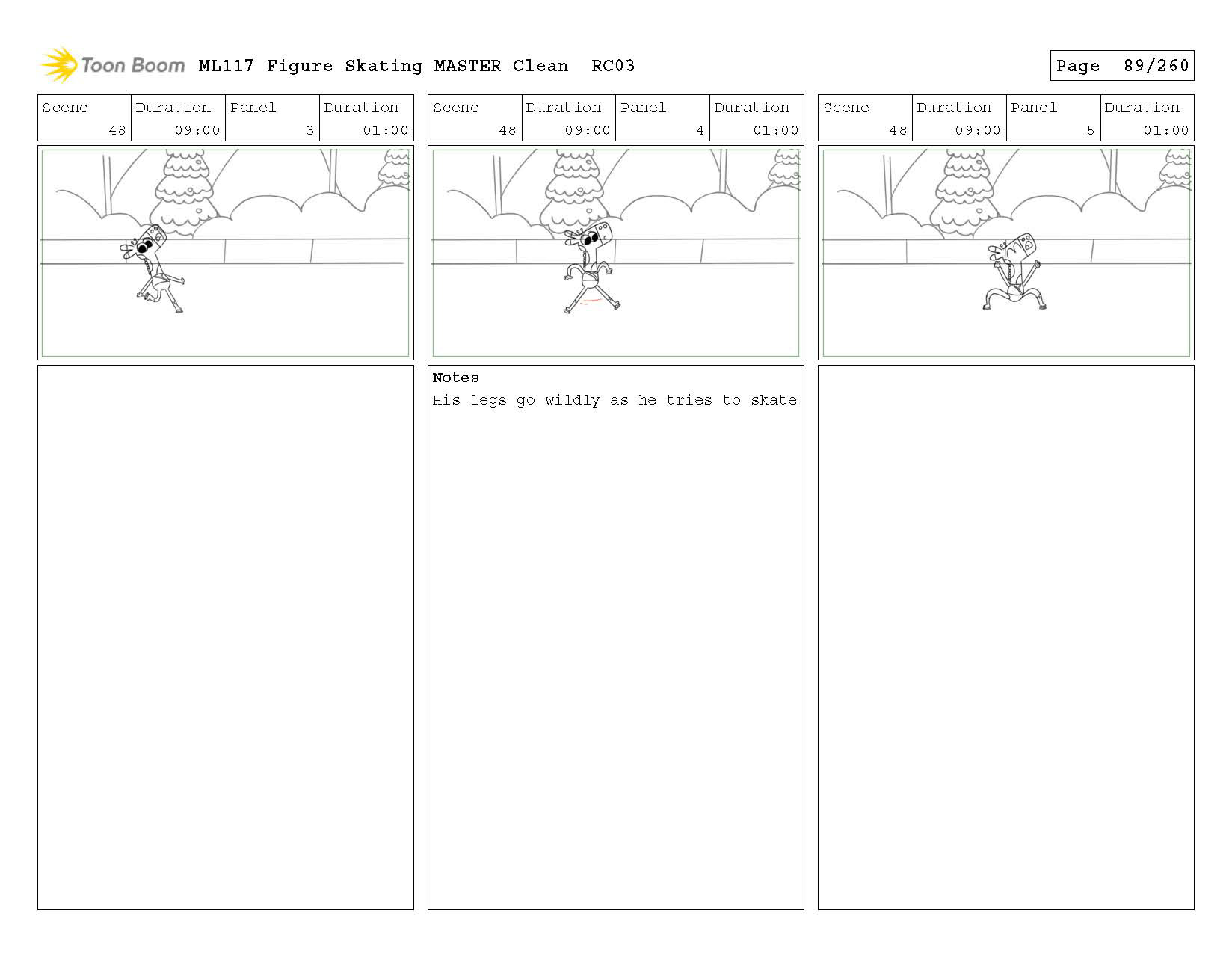 Toon Boom ML117 Figure Skating MASTER Clean RC03

Page 89/260

| Scene | Duration | Panel | Duration |
|---|---|---|---|
| 48 | 09:00 | 3 | 01:00 |

| Scene | Duration | Panel | Duration |
|---|---|---|---|
| 48 | 09:00 | 4 | 01:00 |

Notes
His legs go wildly as he tries to skate

| Scene | Duration | Panel | Duration |
|---|---|---|---|
| 48 | 09:00 | 5 | 01:00 |