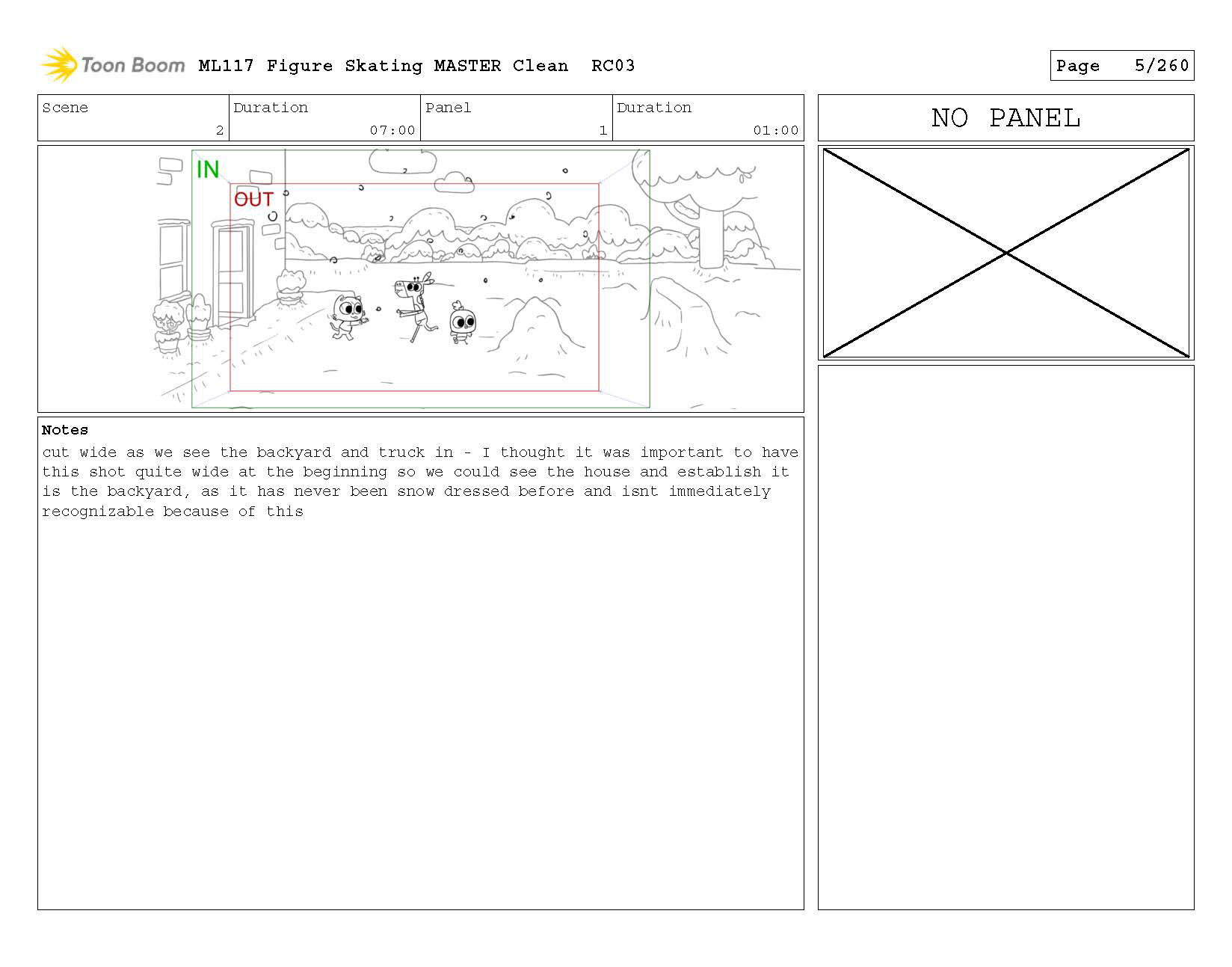 Toon Boom ML117 Figure Skating MASTER Clean RC03

Page 5/260

| Scene | Duration | Panel | Duration |
|---|---|---|---|
| 2 | 07:00 | 1 | 01:00 |

NO PANEL

IN

OUT

Notes

cut wide as we see the backyard and truck in - I thought it was important to have this shot quite wide at the beginning so we could see the house and establish it is the backyard, as it has never been snow dressed before and isnt immediately recognizable because of this