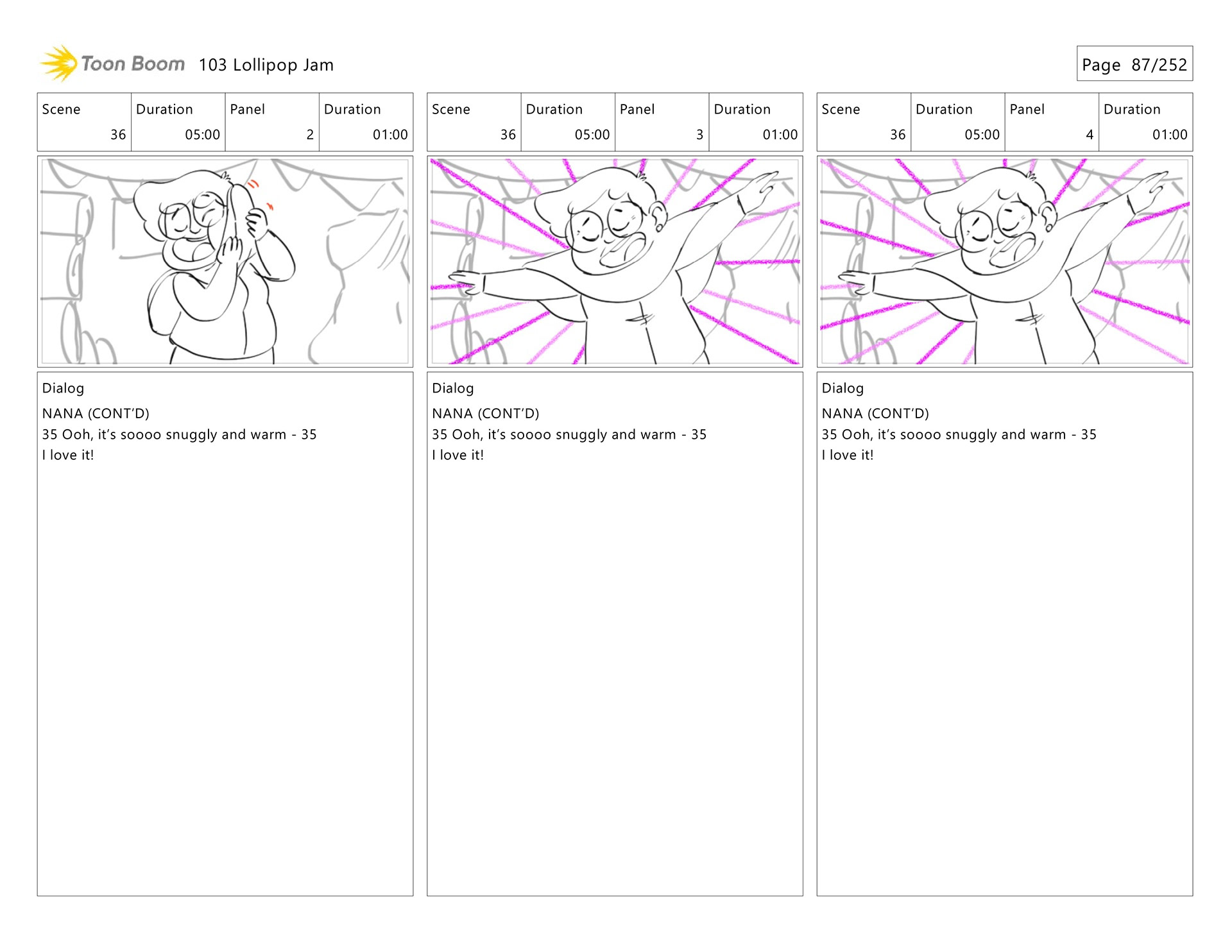 Toon Boom 103 Lollipop Jam

Page 87/252

| Scene | Duration | Panel | Duration |
|---|---|---|---|
| 36 | 05:00 | 2 | 01:00 |

Dialog
NANA (CONT'D)
35 Ooh, it's soooo snuggly and warm - 35
I love it!

| Scene | Duration | Panel | Duration |
|---|---|---|---|
| 36 | 05:00 | 3 | 01:00 |

Dialog
NANA (CONT'D)
35 Ooh, it's soooo snuggly and warm - 35
I love it!

| Scene | Duration | Panel | Duration |
|---|---|---|---|
| 36 | 05:00 | 4 | 01:00 |

Dialog
NANA (CONT'D)
35 Ooh, it's soooo snuggly and warm - 35
I love it!