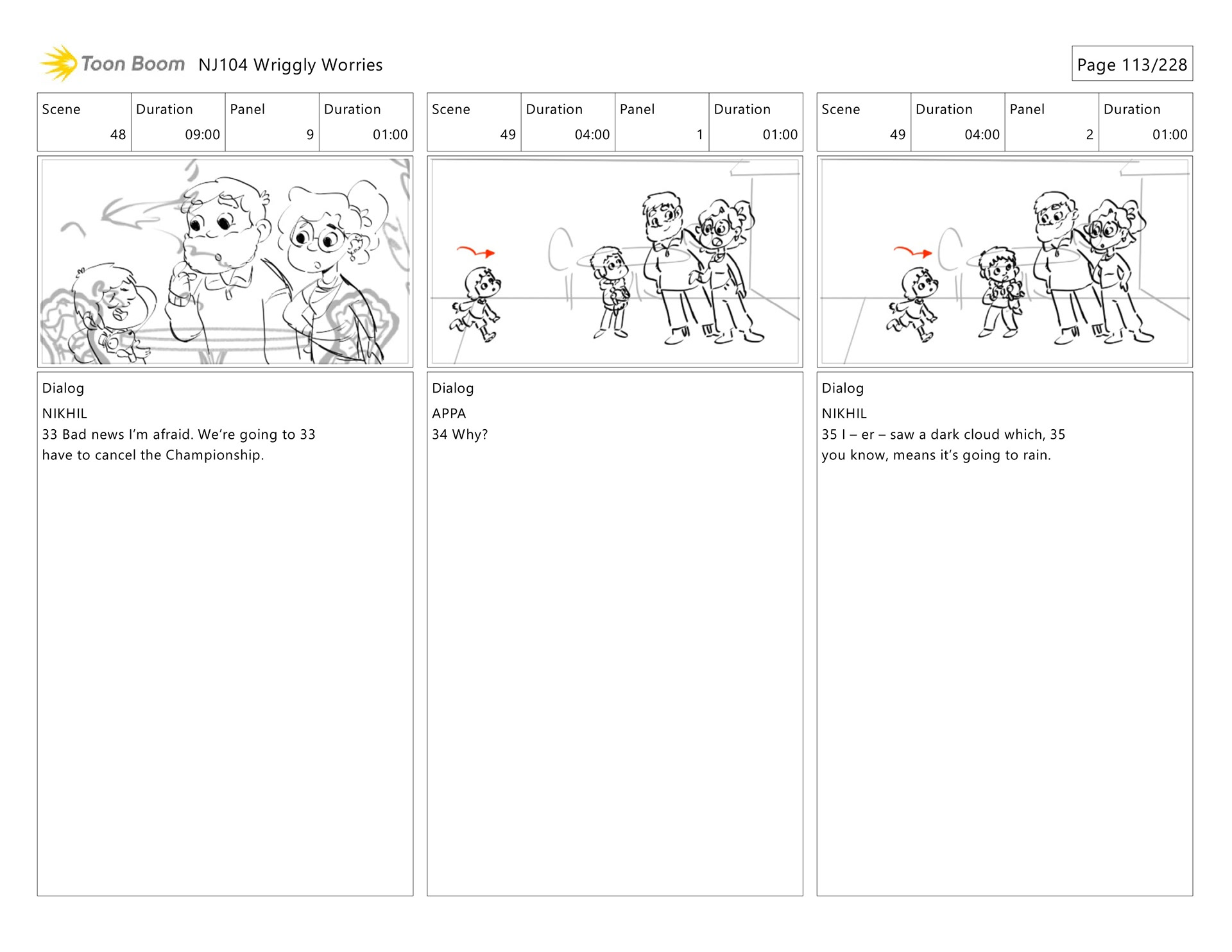 Toon Boom NJ104 Wriggly Worries

Page 113/228

| Scene | Duration | Panel | Duration |
|---|---|---|---|
| 48 | 09:00 | 9 | 01:00 |

Dialog
NIKHIL
33 Bad news I'm afraid. We're going to 33 have to cancel the Championship.

| Scene | Duration | Panel | Duration |
|---|---|---|---|
| 49 | 04:00 | 1 | 01:00 |

Dialog
APPA
34 Why?

| Scene | Duration | Panel | Duration |
|---|---|---|---|
| 49 | 04:00 | 2 | 01:00 |

Dialog
NIKHIL
35 I – er – saw a dark cloud which, 35 you know, means it's going to rain.