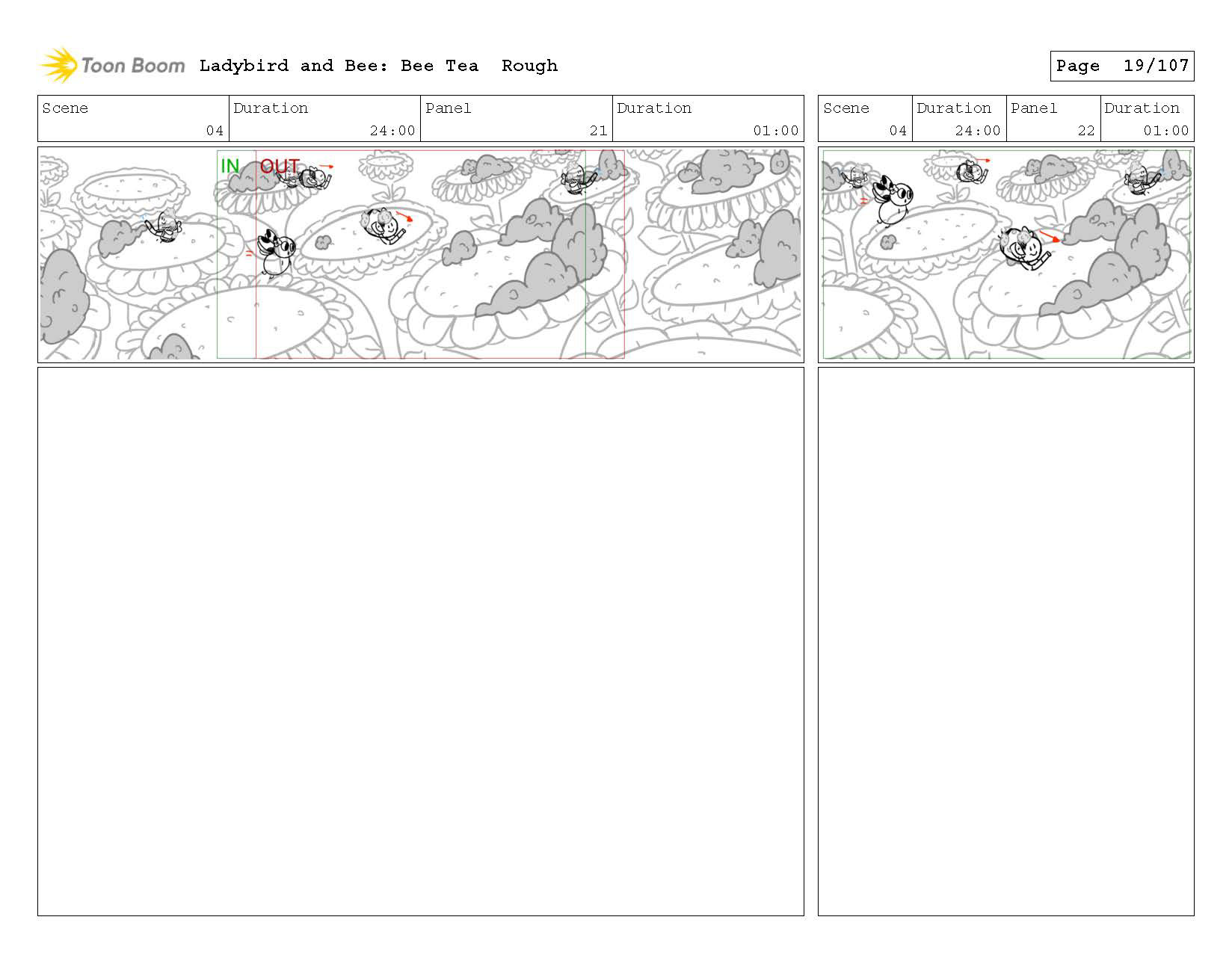 Toon Boom Ladybird and Bee: Bee Tea Rough

Page 19/107

| Scene | Duration | Panel | Duration |
|---|---|---|---|
| 04 | 24:00 | 21 | 01:00 |

IN OUT

| Scene | Duration | Panel | Duration |
|---|---|---|---|
| 04 | 24:00 | 22 | 01:00 |