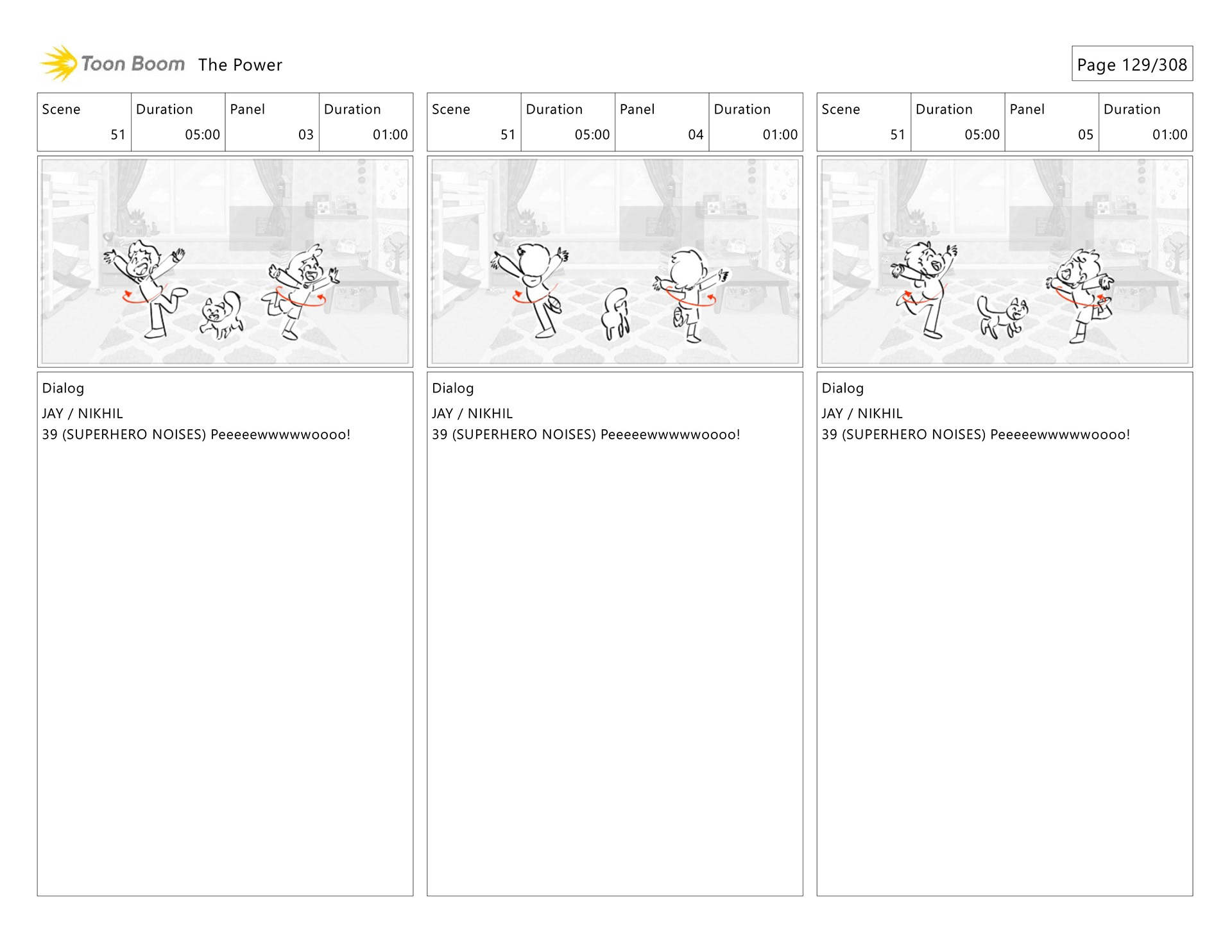 Toon Boom The Power

Page 129/308

| Scene | Duration | Panel | Duration |
|---|---|---|---|
| 51 | 05:00 | 03 | 01:00 |

Dialog
JAY / NIKHIL
39 (SUPERHERO NOISES) Peeeeewwwwwoooo!

| Scene | Duration | Panel | Duration |
|---|---|---|---|
| 51 | 05:00 | 04 | 01:00 |

Dialog
JAY / NIKHIL
39 (SUPERHERO NOISES) Peeeeewwwwwoooo!

| Scene | Duration | Panel | Duration |
|---|---|---|---|
| 51 | 05:00 | 05 | 01:00 |

Dialog
JAY / NIKHIL
39 (SUPERHERO NOISES) Peeeeewwwwwoooo!