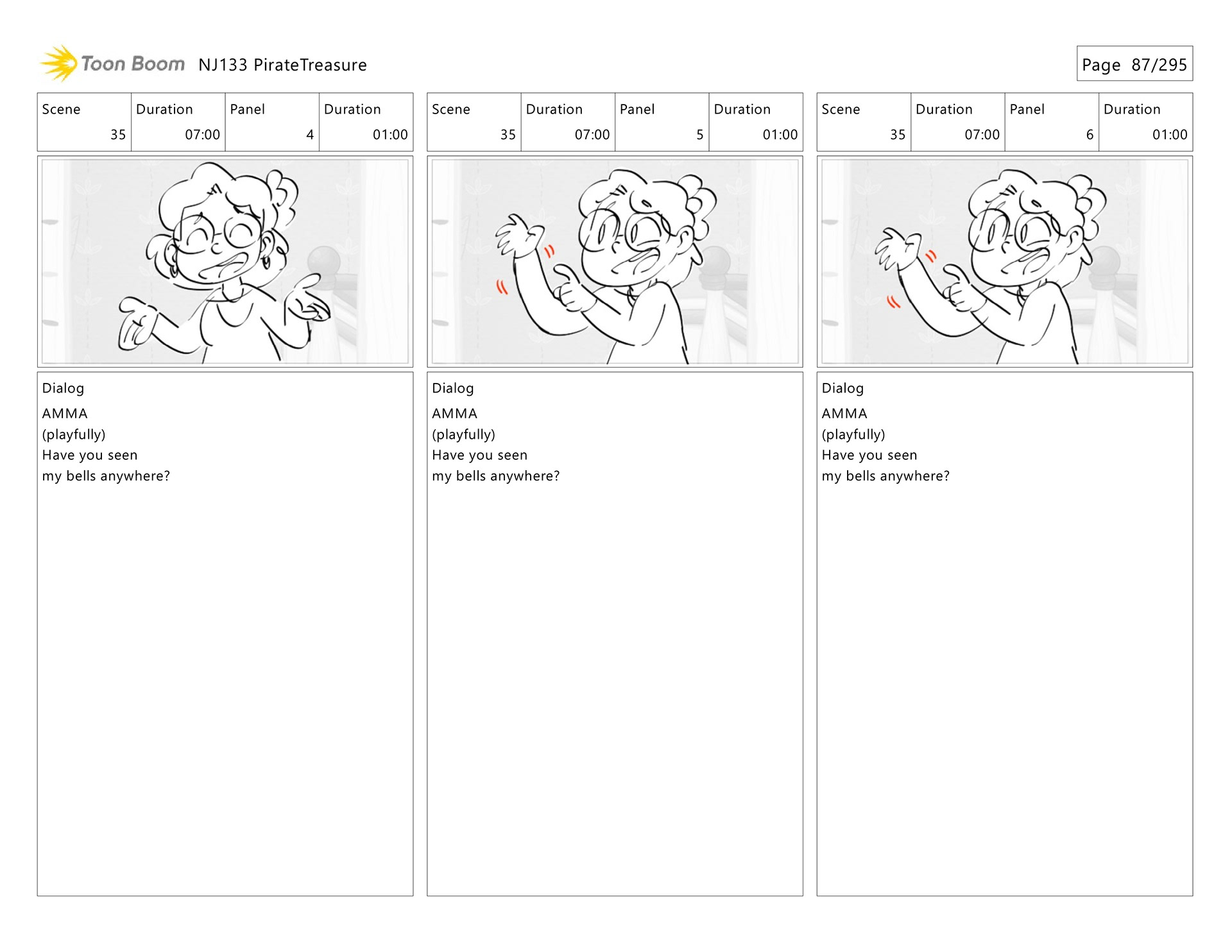 Toon Boom NJ133 PirateTreasure

Page 87/295

| Scene | Duration | Panel | Duration |
|---|---|---|---|
| 35 | 07:00 | 4 | 01:00 |

Dialog
AMMA
(playfully)
Have you seen
my bells anywhere?

| Scene | Duration | Panel | Duration |
|---|---|---|---|
| 35 | 07:00 | 5 | 01:00 |

Dialog
AMMA
(playfully)
Have you seen
my bells anywhere?

| Scene | Duration | Panel | Duration |
|---|---|---|---|
| 35 | 07:00 | 6 | 01:00 |

Dialog
AMMA
(playfully)
Have you seen
my bells anywhere?