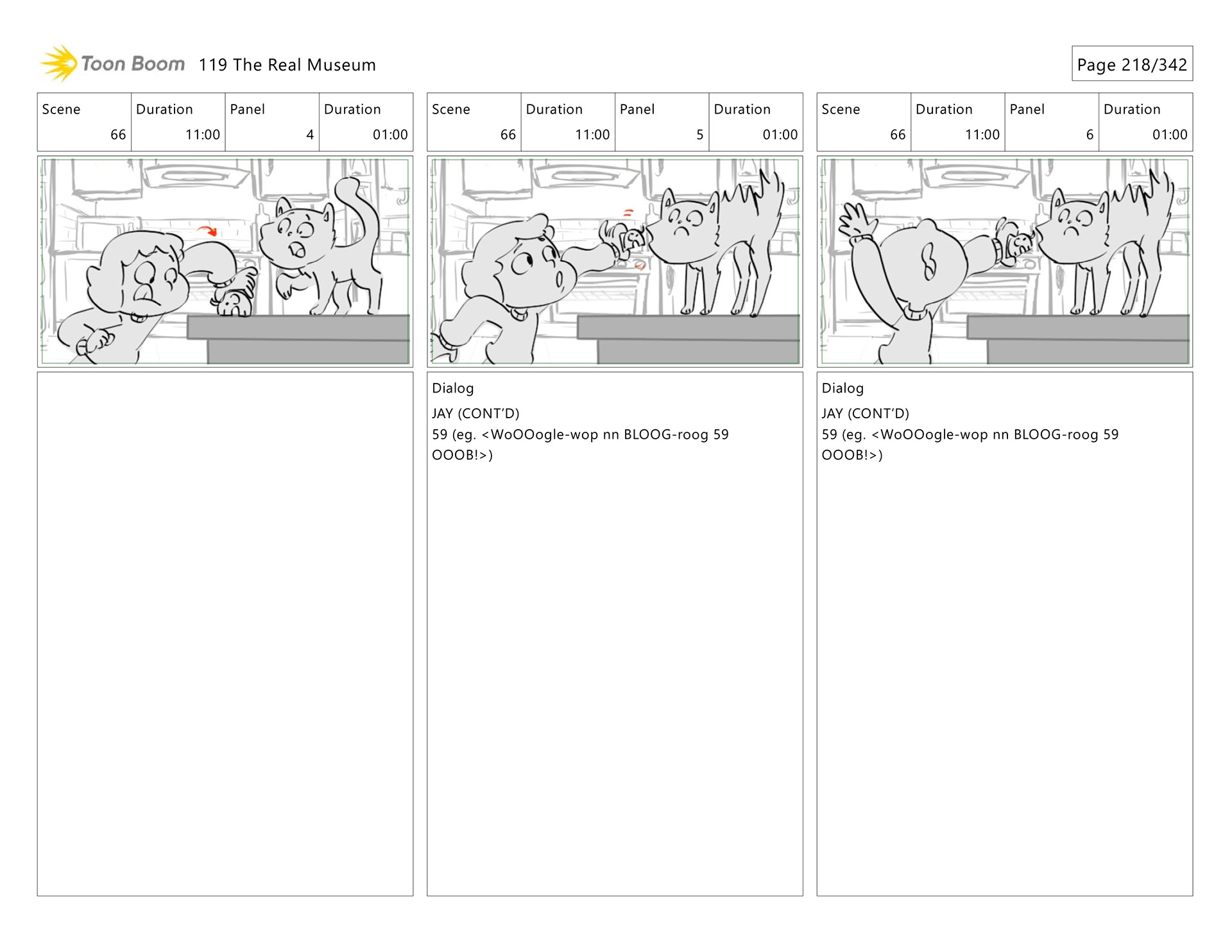 Toon Boom 119 The Real Museum

Page 218/342

| Scene | Duration | Panel | Duration |
|---|---|---|---|
| 66 | 11:00 | 4 | 01:00 |

| Scene | Duration | Panel | Duration |
|---|---|---|---|
| 66 | 11:00 | 5 | 01:00 |

Dialog
JAY (CONT'D)
59 (eg. <WoOOogle-wop nn BLOOG-roog 59 OOOB!>)

| Scene | Duration | Panel | Duration |
|---|---|---|---|
| 66 | 11:00 | 6 | 01:00 |

Dialog
JAY (CONT'D)
59 (eg. <WoOOogle-wop nn BLOOG-roog 59 OOOB!>)