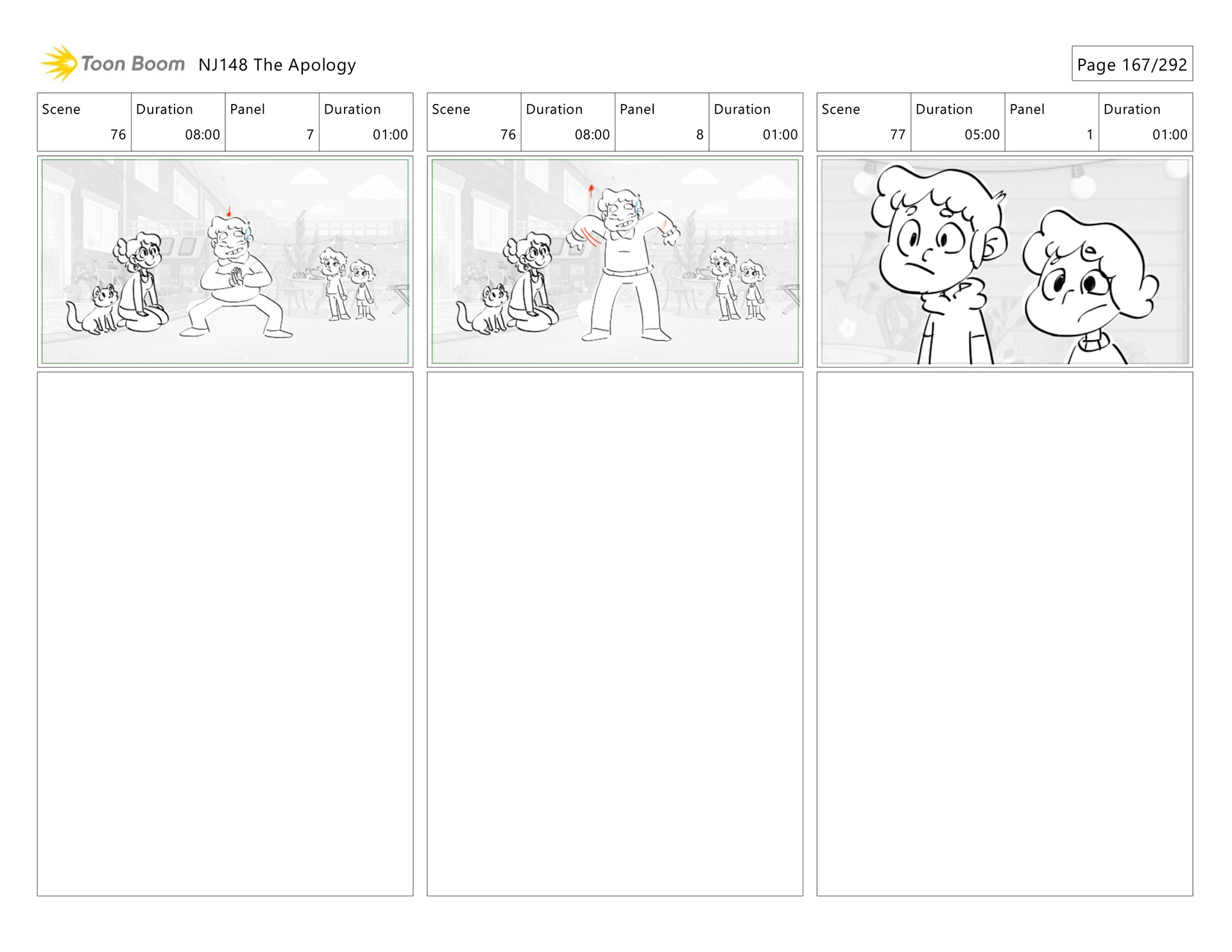 Toon Boom NJ148 The Apology

Page 167/292

| Scene | Duration | Panel | Duration |
|---|---|---|---|
| 76 | 08:00 | 7 | 01:00 |

| Scene | Duration | Panel | Duration |
|---|---|---|---|
| 76 | 08:00 | 8 | 01:00 |

| Scene | Duration | Panel | Duration |
|---|---|---|---|
| 77 | 05:00 | 1 | 01:00 |