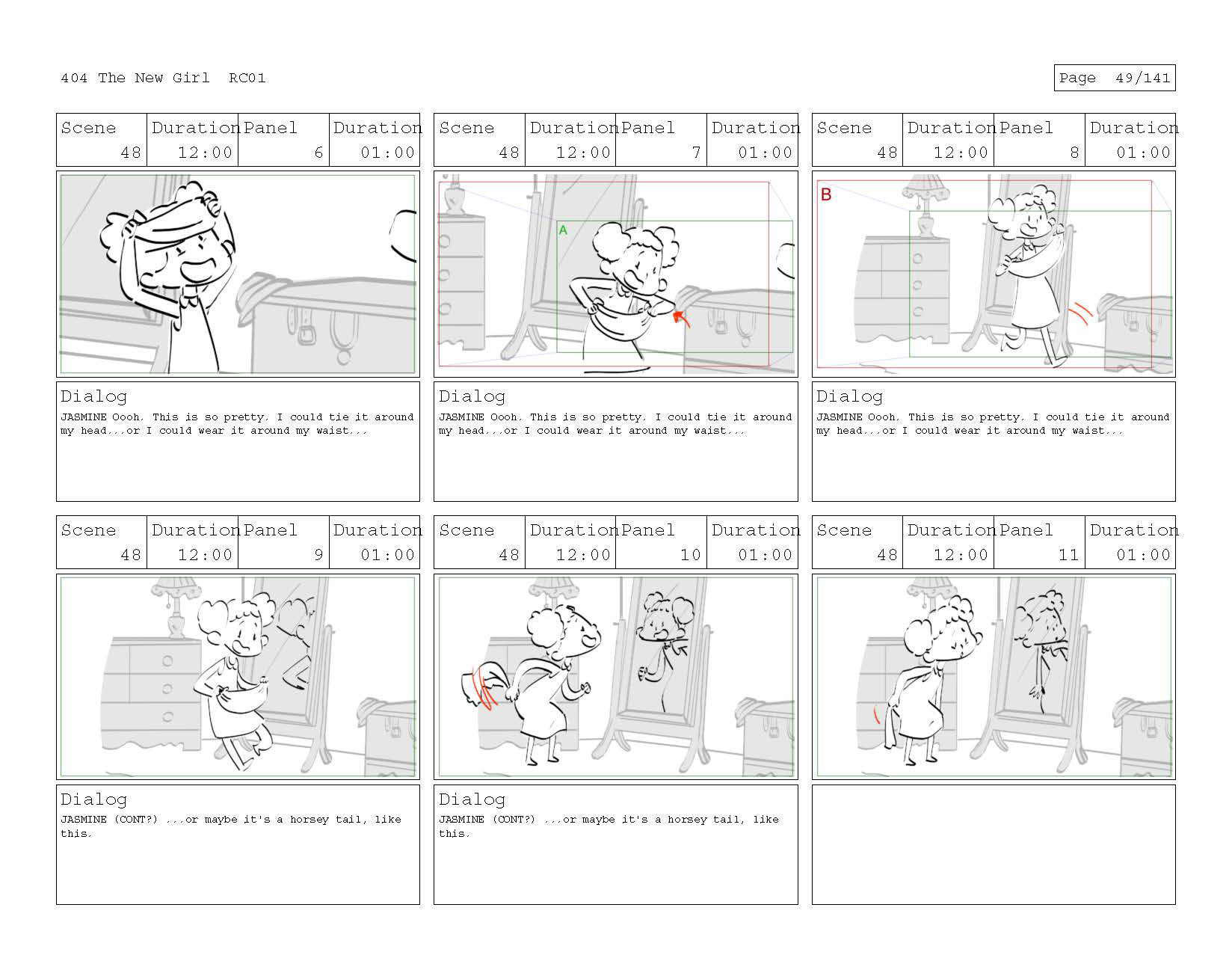 404 The New Girl RC01

Page 49/141

| Scene | Duration | Panel | Duration |
|---|---|---|---|
| 48 | 12:00 | 6 | 01:00 |

Dialog
JASMINE Oooh. This is so pretty. I could tie it around my head...or I could wear it around my waist...

| Scene | Duration | Panel | Duration |
|---|---|---|---|
| 48 | 12:00 | 7 | 01:00 |

A

Dialog
JASMINE Oooh. This is so pretty. I could tie it around my head...or I could wear it around my waist...

| Scene | Duration | Panel | Duration |
|---|---|---|---|
| 48 | 12:00 | 8 | 01:00 |

B

Dialog
JASMINE Oooh. This is so pretty. I could tie it around my head...or I could wear it around my waist...

| Scene | Duration | Panel | Duration |
|---|---|---|---|
| 48 | 12:00 | 9 | 01:00 |

Dialog
JASMINE (CONT?) ...or maybe it's a horsey tail, like this.

| Scene | Duration | Panel | Duration |
|---|---|---|---|
| 48 | 12:00 | 10 | 01:00 |

Dialog
JASMINE (CONT?) ...or maybe it's a horsey tail, like this.

| Scene | Duration | Panel | Duration |
|---|---|---|---|
| 48 | 12:00 | 11 | 01:00 |