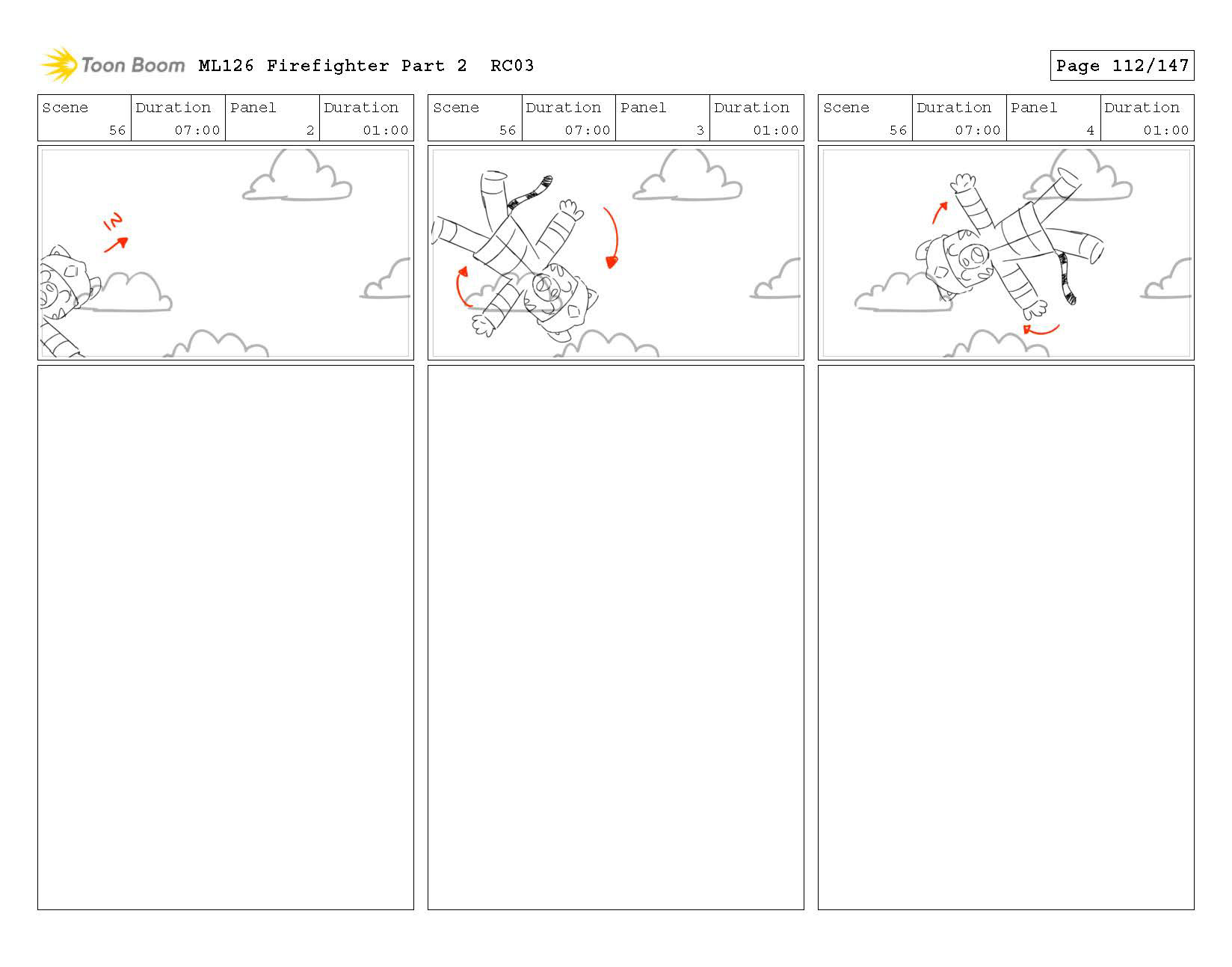 Toon Boom ML126 Firefighter Part 2 RC03

Page 112/147

| Scene | Duration | Panel | Duration |
|---|---|---|---|
| 56 | 07:00 | 2 | 01:00 |

IN

| Scene | Duration | Panel | Duration |
|---|---|---|---|
| 56 | 07:00 | 3 | 01:00 |

| Scene | Duration | Panel | Duration |
|---|---|---|---|
| 56 | 07:00 | 4 | 01:00 |