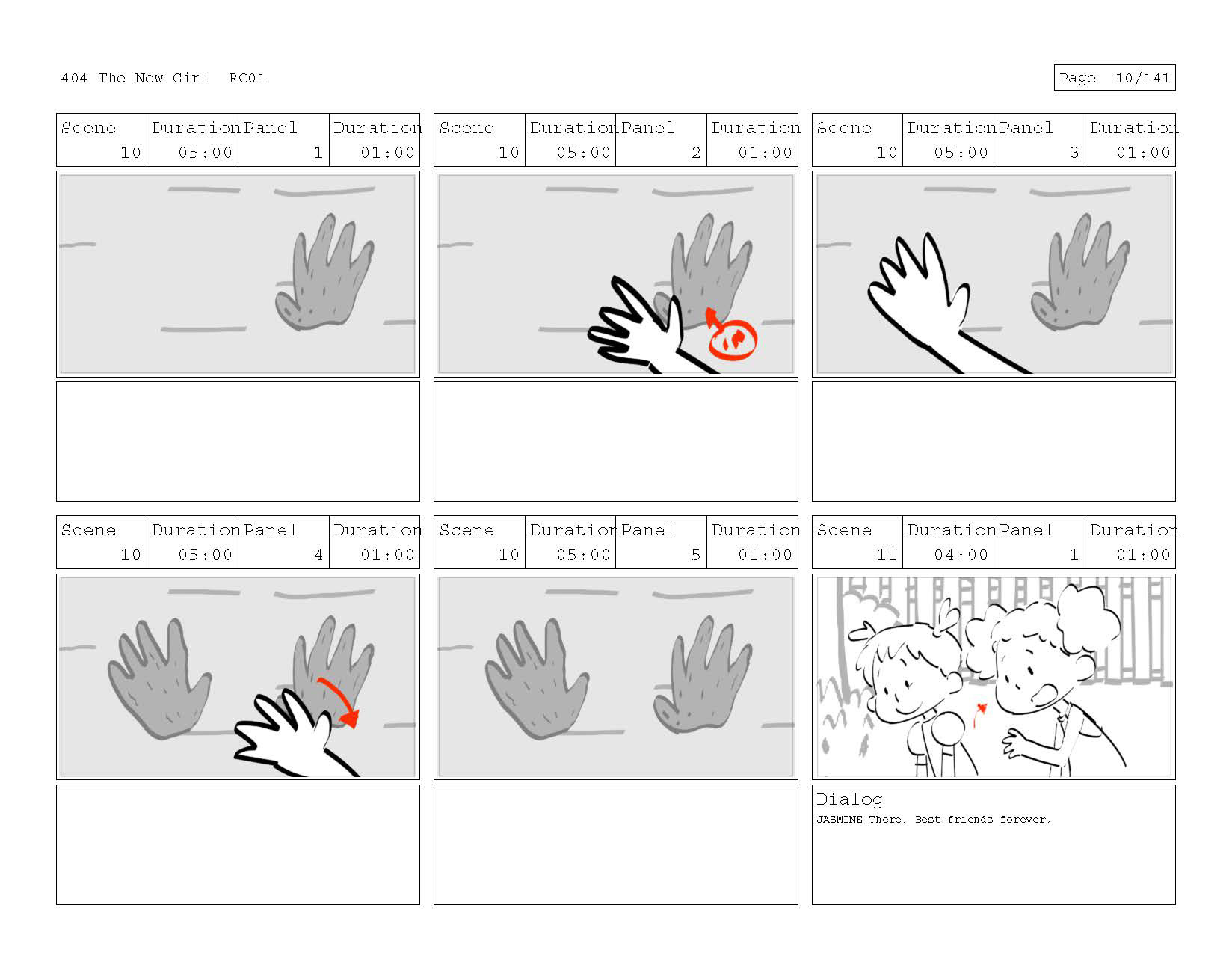 404 The New Girl RC01

Page 10/141

| Scene | Duration | Panel | Duration |
|---|---|---|---|
| 10 | 05:00 | 1 | 01:00 |

| Scene | Duration | Panel | Duration |
|---|---|---|---|
| 10 | 05:00 | 2 | 01:00 |

| Scene | Duration | Panel | Duration |
|---|---|---|---|
| 10 | 05:00 | 3 | 01:00 |

| Scene | Duration | Panel | Duration |
|---|---|---|---|
| 10 | 05:00 | 4 | 01:00 |

| Scene | Duration | Panel | Duration |
|---|---|---|---|
| 10 | 05:00 | 5 | 01:00 |

| Scene | Duration | Panel | Duration |
|---|---|---|---|
| 11 | 04:00 | 1 | 01:00 |

Dialog
JASMINE There. Best friends forever.