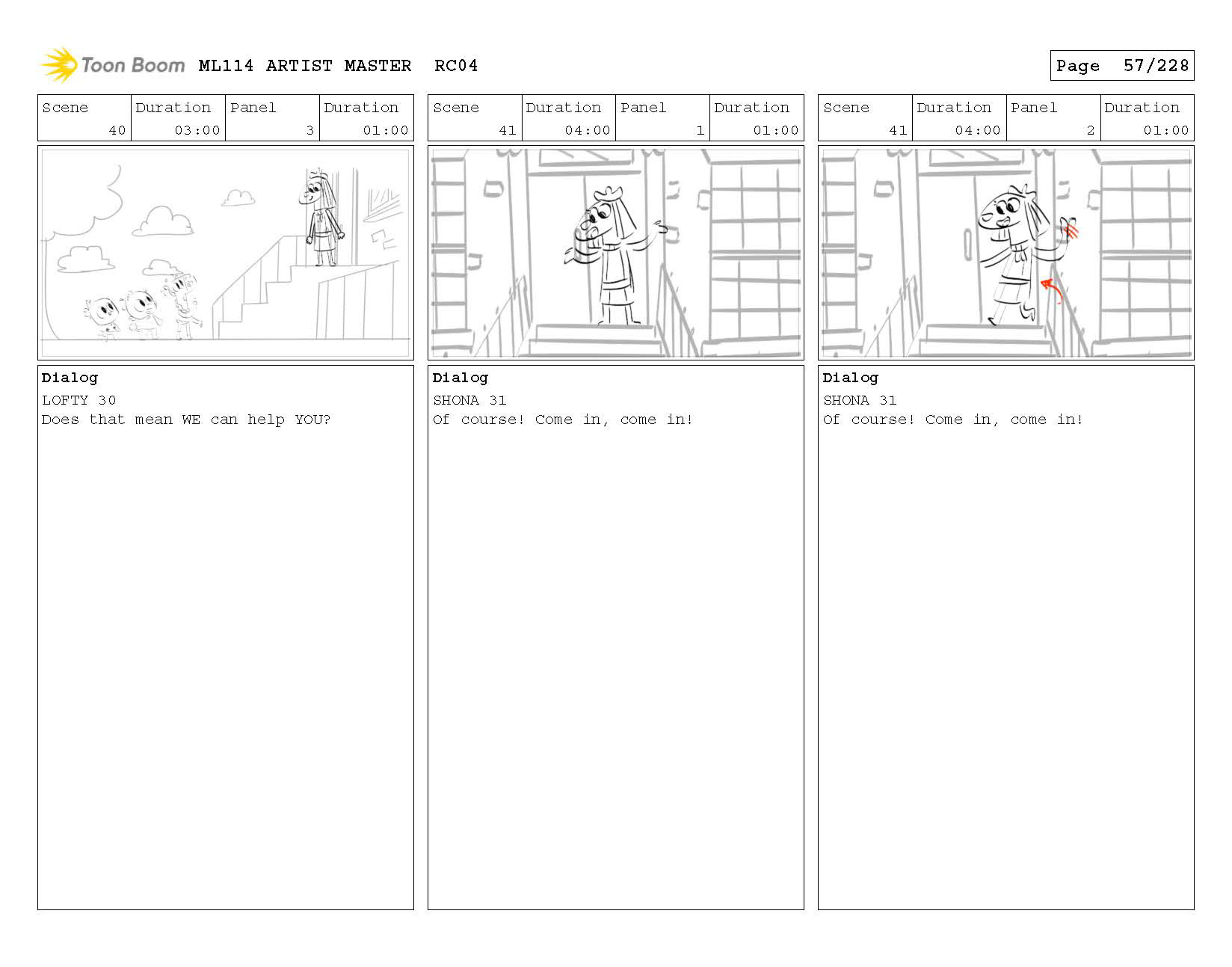 Toon Boom ML114 ARTIST MASTER RC04

Page 57/228

| Scene | Duration | Panel | Duration |
|---|---|---|---|
| 40 | 03:00 | 3 | 01:00 |

Dialog
LOFTY 30
Does that mean WE can help YOU?

| Scene | Duration | Panel | Duration |
|---|---|---|---|
| 41 | 04:00 | 1 | 01:00 |

Dialog
SHONA 31
Of course! Come in, come in!

| Scene | Duration | Panel | Duration |
|---|---|---|---|
| 41 | 04:00 | 2 | 01:00 |

Dialog
SHONA 31
Of course! Come in, come in!