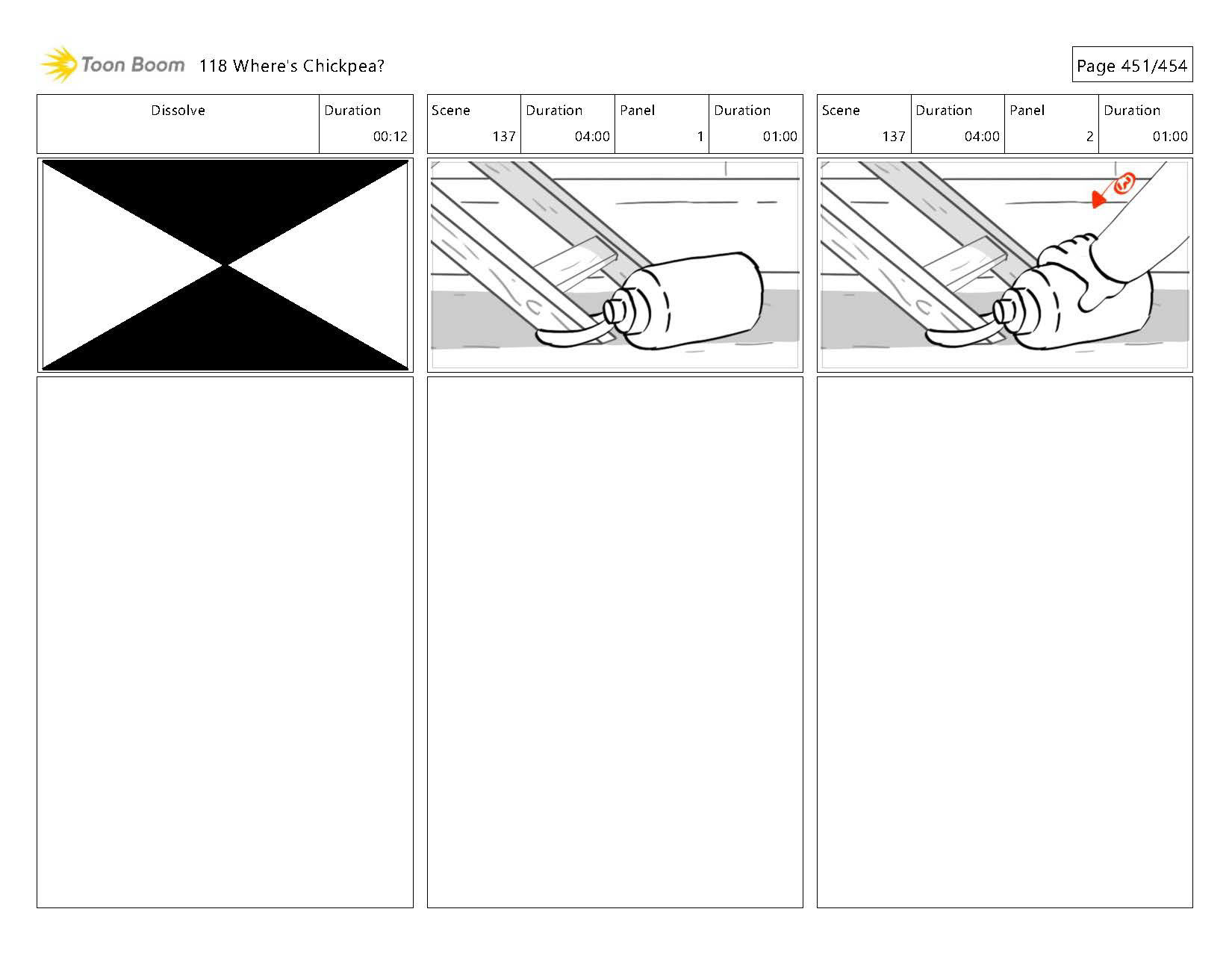 Toon Boom 118 Where's Chickpea?

Page 451/454

| Dissolve | Duration |
|---|---|
| | 00:12 |

| Scene | Duration | Panel | Duration |
|---|---|---|---|
| 137 | 04:00 | 1 | 01:00 |

| Scene | Duration | Panel | Duration |
|---|---|---|---|
| 137 | 04:00 | 2 | 01:00 |

3