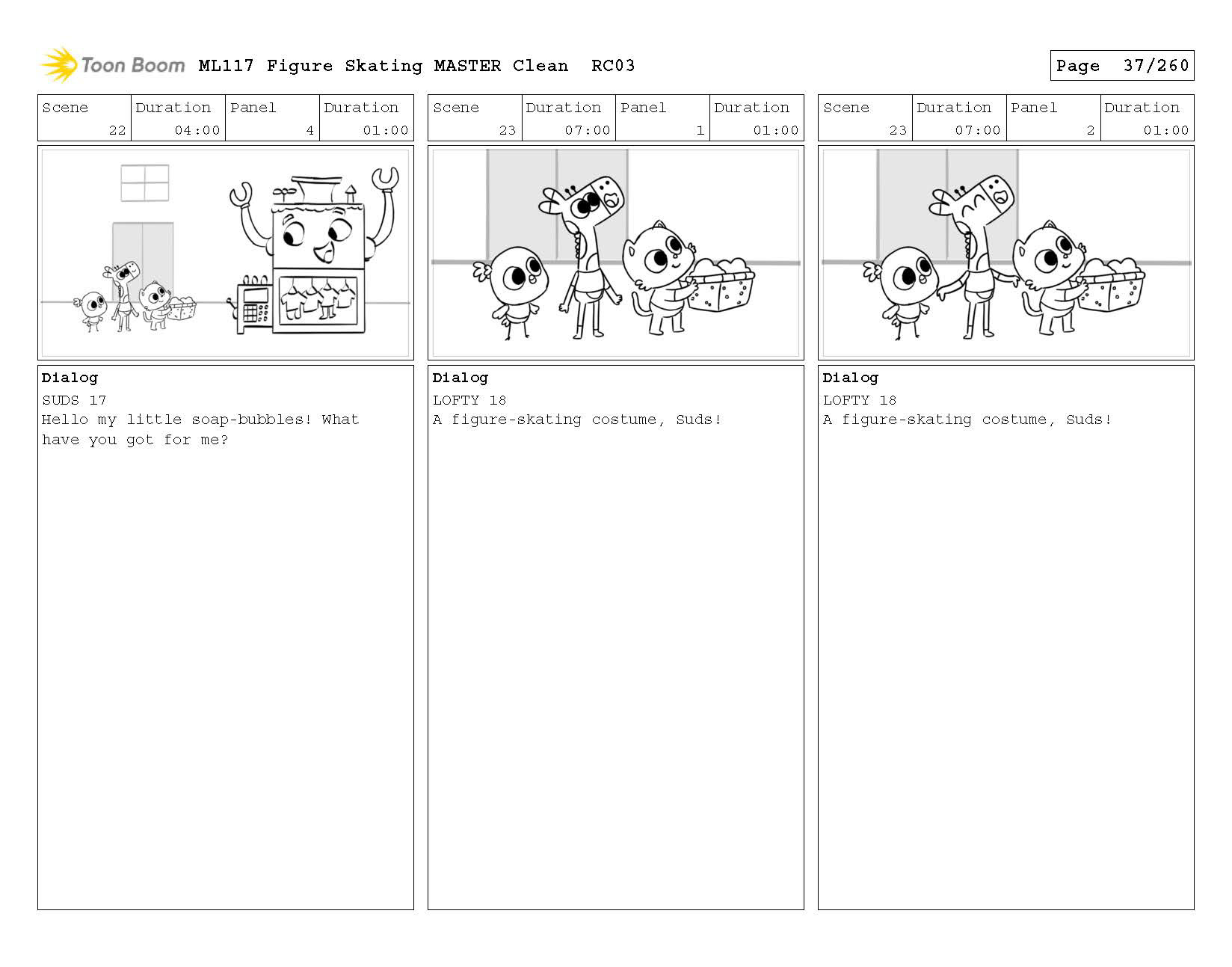 Toon Boom ML117 Figure Skating MASTER Clean RC03

Page 37/260

| Scene | Duration | Panel | Duration |
|---|---|---|---|
| 22 | 04:00 | 4 | 01:00 |

Dialog
SUDS 17
Hello my little soap-bubbles! What have you got for me?

| Scene | Duration | Panel | Duration |
|---|---|---|---|
| 23 | 07:00 | 1 | 01:00 |

Dialog
LOFTY 18
A figure-skating costume, Suds!

| Scene | Duration | Panel | Duration |
|---|---|---|---|
| 23 | 07:00 | 2 | 01:00 |

Dialog
LOFTY 18
A figure-skating costume, Suds!