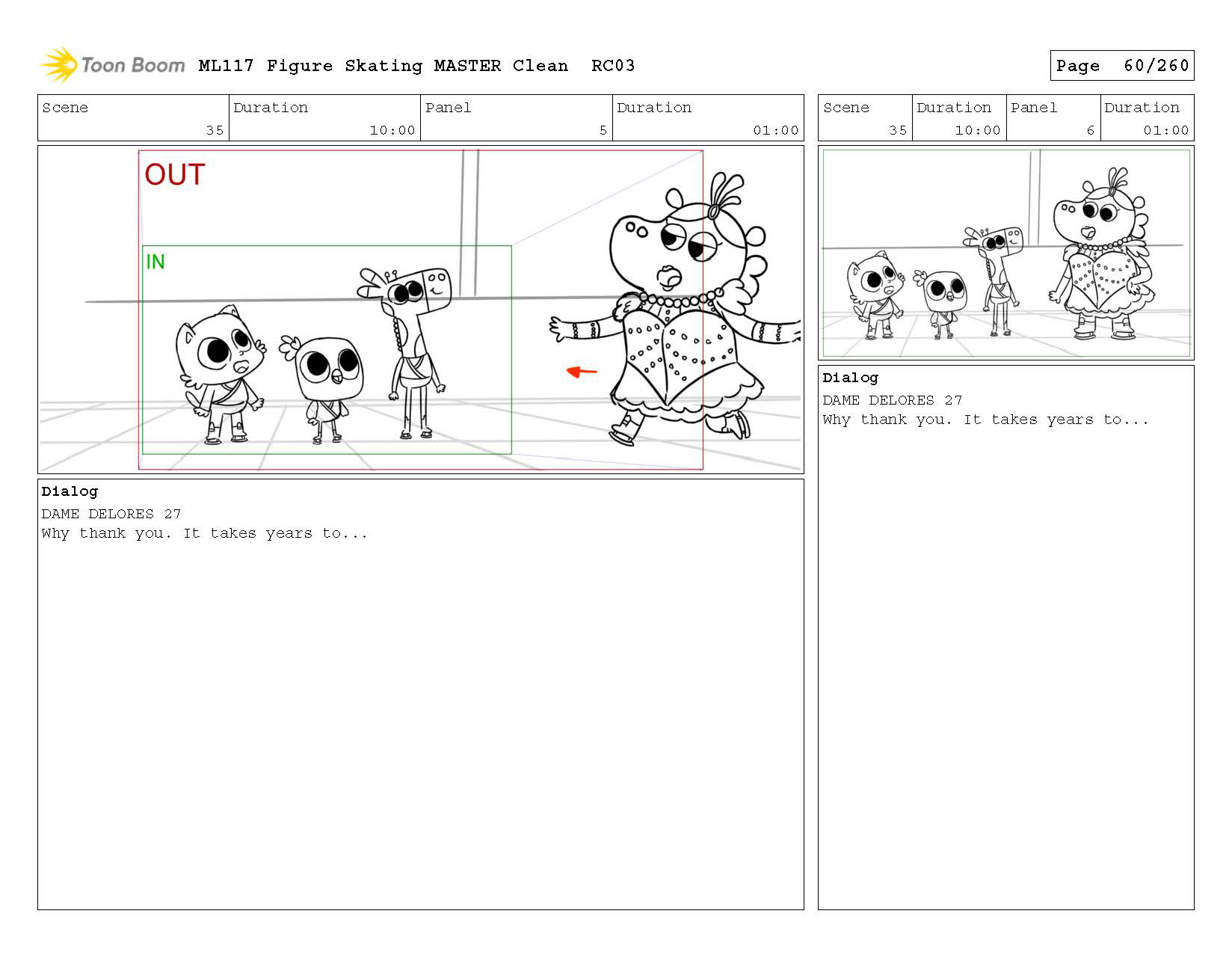 Toon Boom ML117 Figure Skating MASTER Clean RC03

Page 60/260

| Scene | Duration | Panel | Duration |
|---|---|---|---|
| 35 | 10:00 | 5 | 01:00 |

OUT

IN

Dialog
DAME DELORES 27
Why thank you. It takes years to...

| Scene | Duration | Panel | Duration |
|---|---|---|---|
| 35 | 10:00 | 6 | 01:00 |

Dialog
DAME DELORES 27
Why thank you. It takes years to...