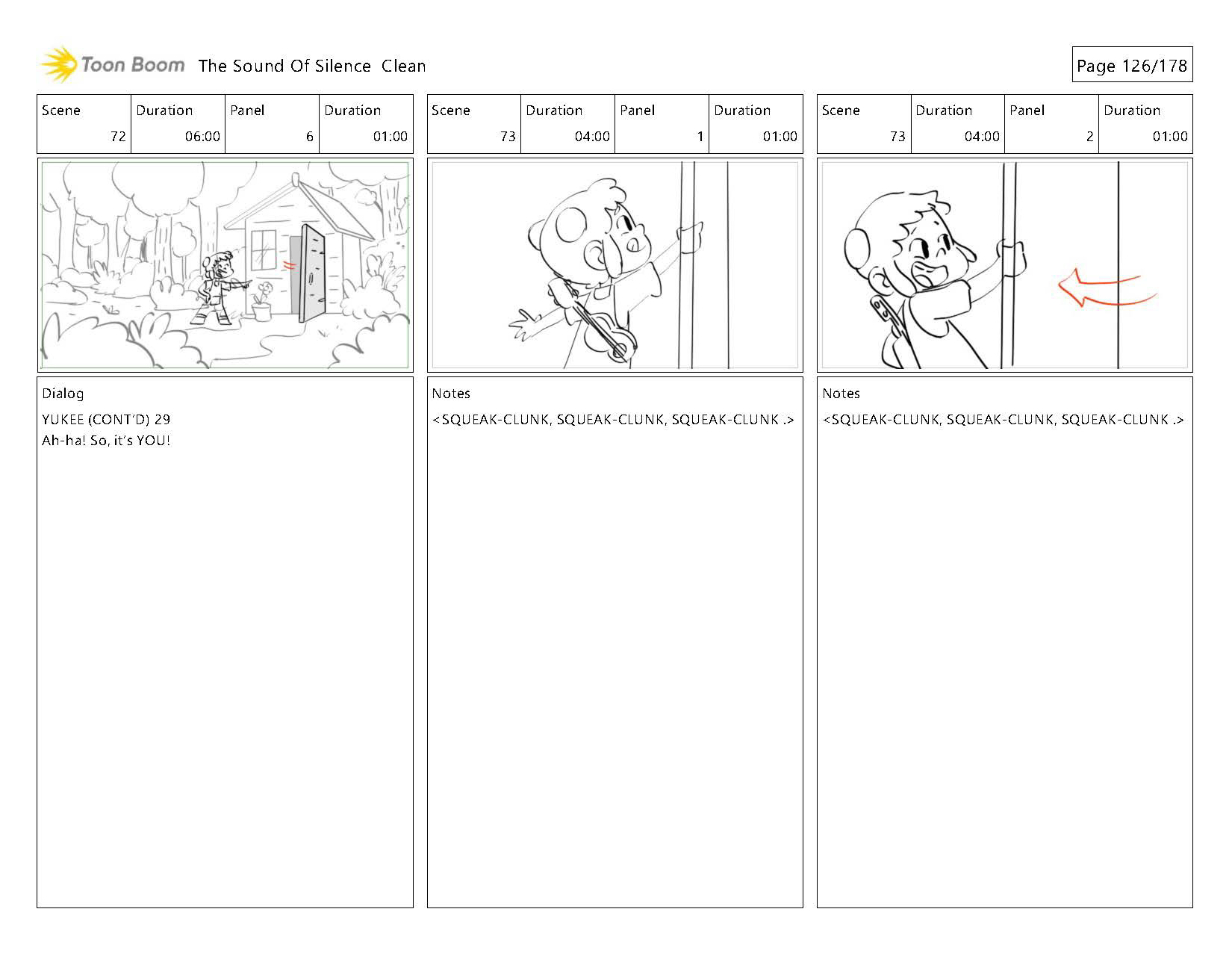 Toon Boom The Sound Of Silence Clean

Page 126/178

| Scene | Duration | Panel | Duration |
|---|---|---|---|
| 72 | 06:00 | 6 | 01:00 |

Dialog

YUKEE (CONT'D) 29
Ah-ha! So, it's YOU!

| Scene | Duration | Panel | Duration |
|---|---|---|---|
| 73 | 04:00 | 1 | 01:00 |

Notes

<SQUEAK-CLUNK, SQUEAK-CLUNK, SQUEAK-CLUNK .>

| Scene | Duration | Panel | Duration |
|---|---|---|---|
| 73 | 04:00 | 2 | 01:00 |

Notes

<SQUEAK-CLUNK, SQUEAK-CLUNK, SQUEAK-CLUNK .>