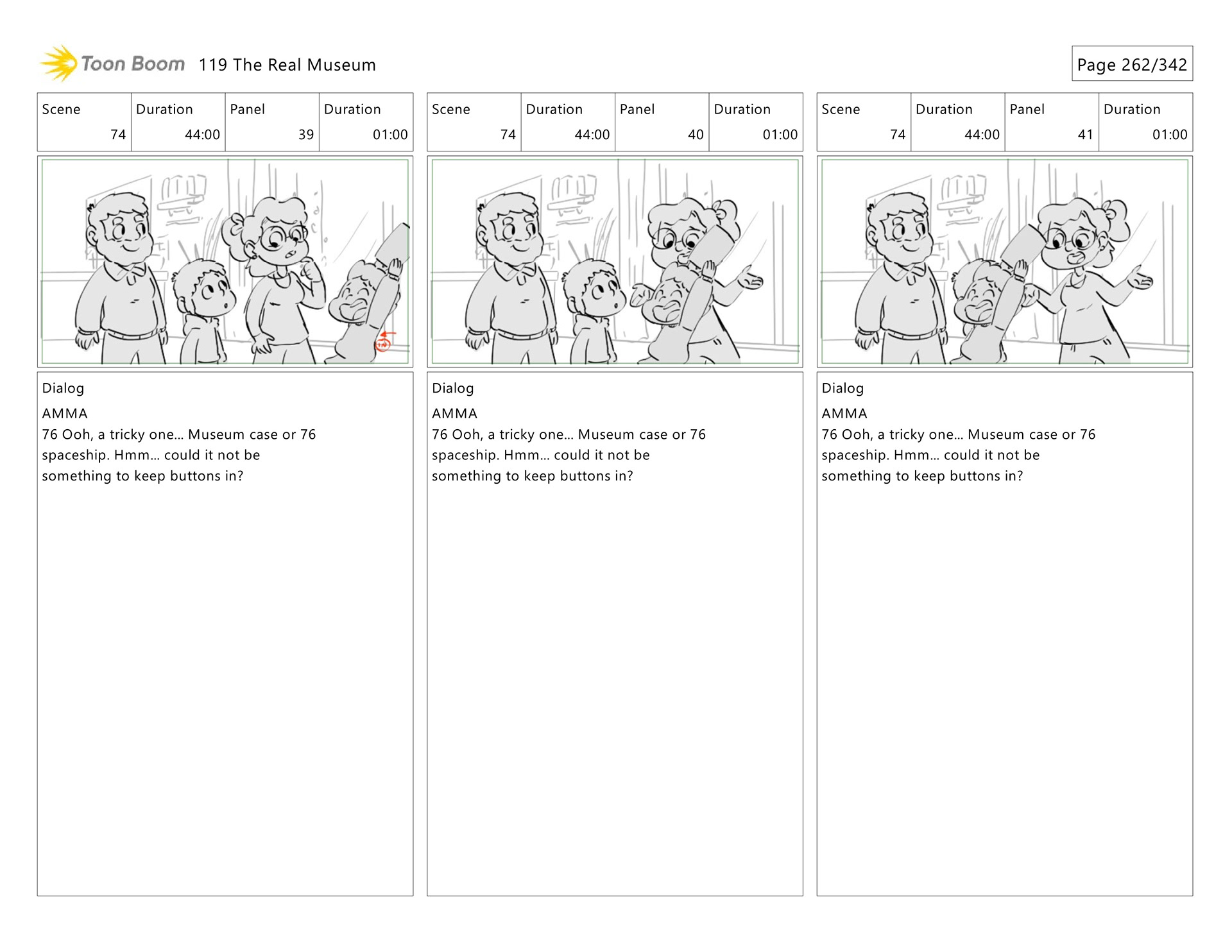 Toon Boom 119 The Real Museum

Page 262/342

| Scene | Duration | Panel | Duration |
|---|---|---|---|
| 74 | 44:00 | 39 | 01:00 |

Dialog
AMMA
76 Ooh, a tricky one... Museum case or 76 spaceship. Hmm... could it not be something to keep buttons in?

| Scene | Duration | Panel | Duration |
|---|---|---|---|
| 74 | 44:00 | 40 | 01:00 |

Dialog
AMMA
76 Ooh, a tricky one... Museum case or 76 spaceship. Hmm... could it not be something to keep buttons in?

| Scene | Duration | Panel | Duration |
|---|---|---|---|
| 74 | 44:00 | 41 | 01:00 |

Dialog
AMMA
76 Ooh, a tricky one... Museum case or 76 spaceship. Hmm... could it not be something to keep buttons in?