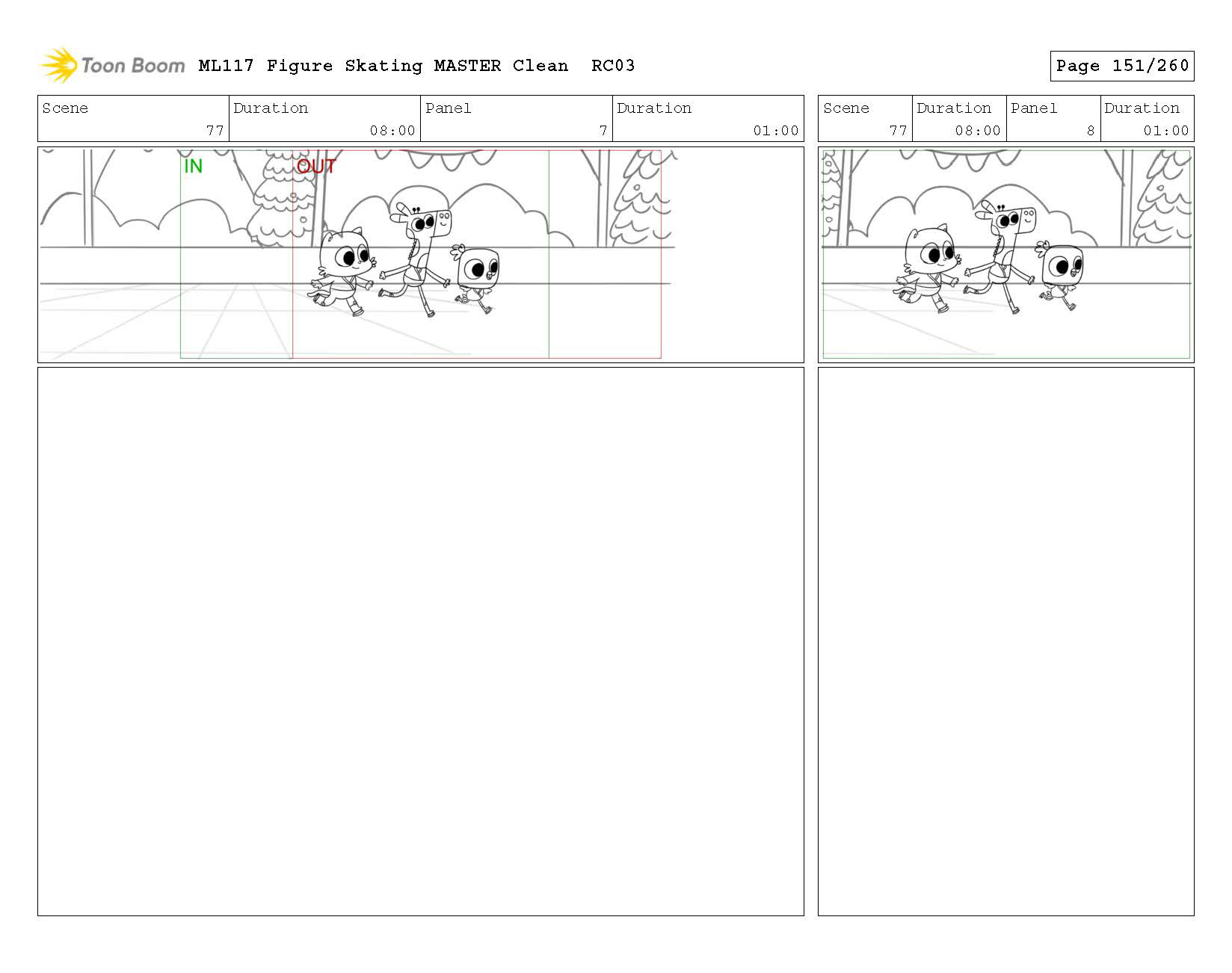 Toon Boom ML117 Figure Skating MASTER Clean RC03

Page 151/260

| Scene | Duration | Panel | Duration |
|---|---|---|---|
| 77 | 08:00 | 7 | 01:00 |

IN

OUT

| Scene | Duration | Panel | Duration |
|---|---|---|---|
| 77 | 08:00 | 8 | 01:00 |