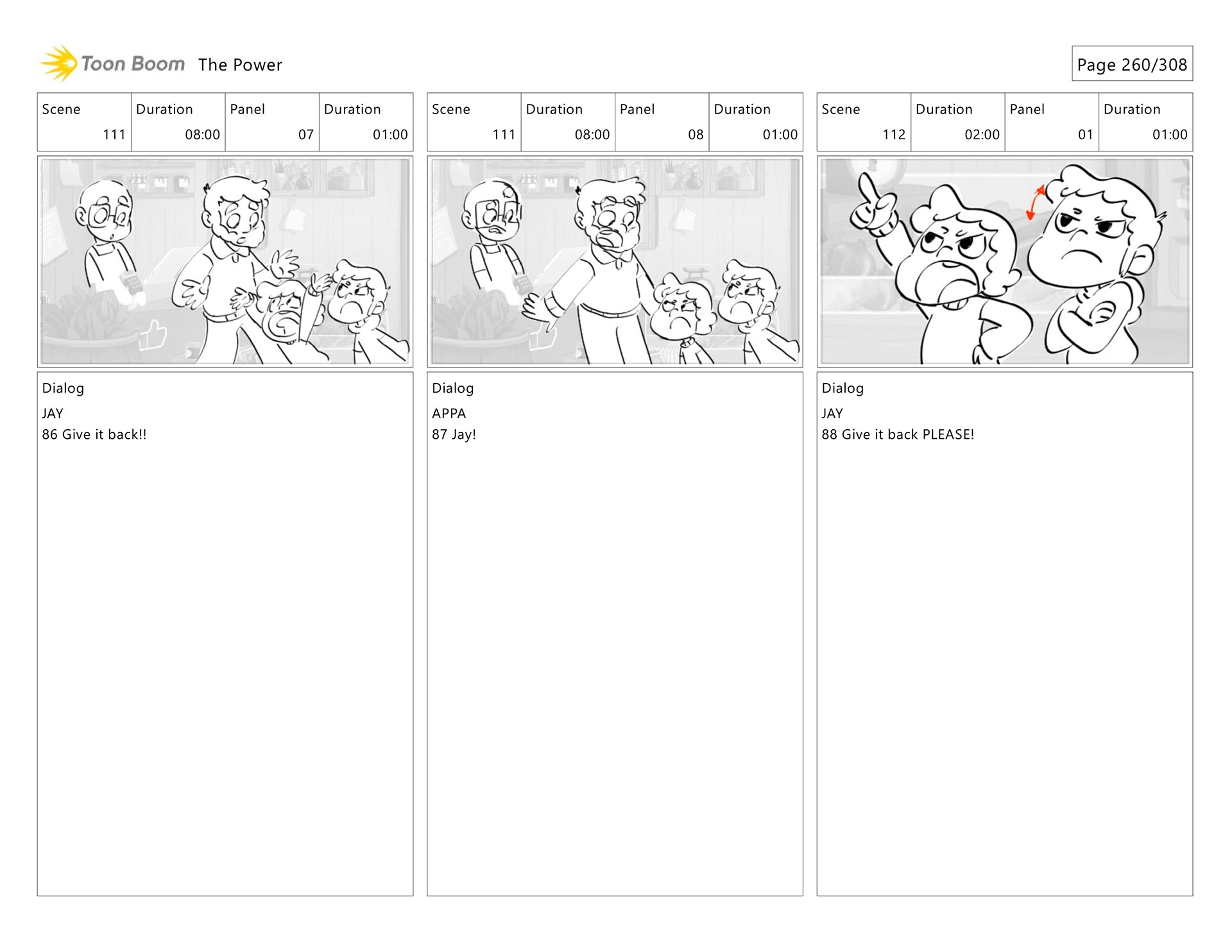 Toon Boom The Power

Page 260/308

| Scene | Duration | Panel | Duration |
|---|---|---|---|
| 111 | 08:00 | 07 | 01:00 |

Dialog
JAY
86 Give it back!!

| Scene | Duration | Panel | Duration |
|---|---|---|---|
| 111 | 08:00 | 08 | 01:00 |

Dialog
APPA
87 Jay!

| Scene | Duration | Panel | Duration |
|---|---|---|---|
| 112 | 02:00 | 01 | 01:00 |

Dialog
JAY
88 Give it back PLEASE!